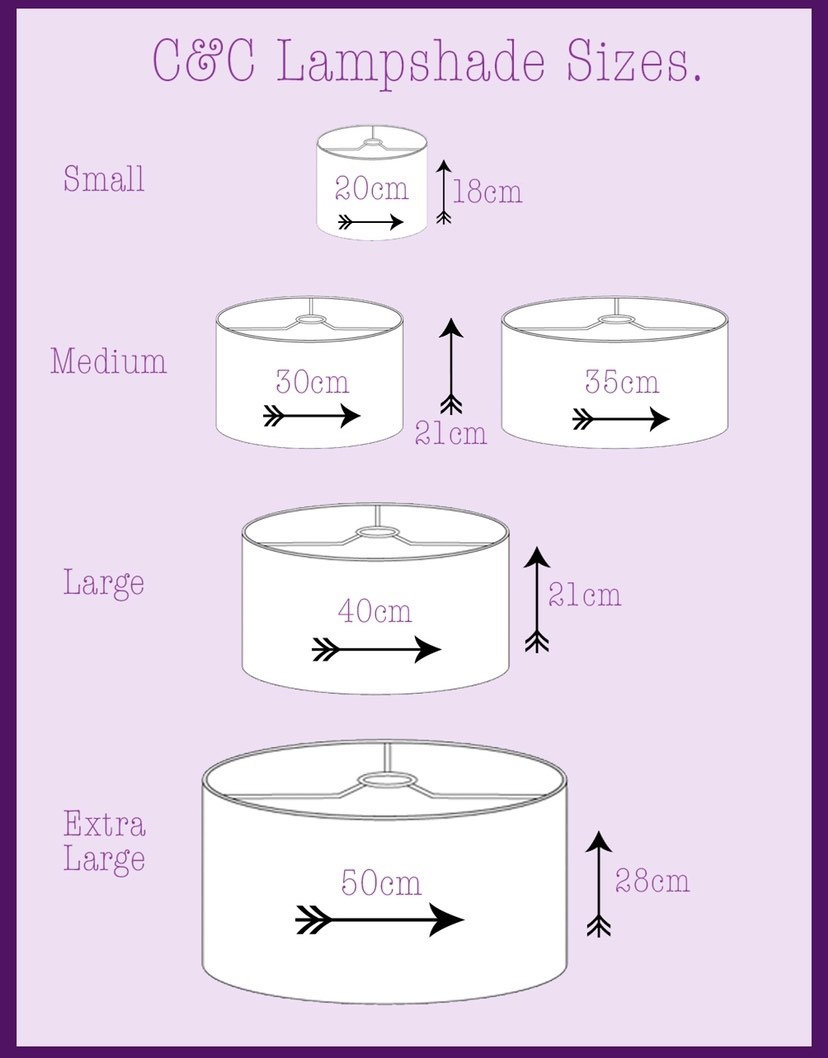 C&C Lampshade Sizes.

Small
20cm
18cm

Medium
30cm
21cm
35cm

Large
40cm
21cm

Extra Large
50cm
28cm