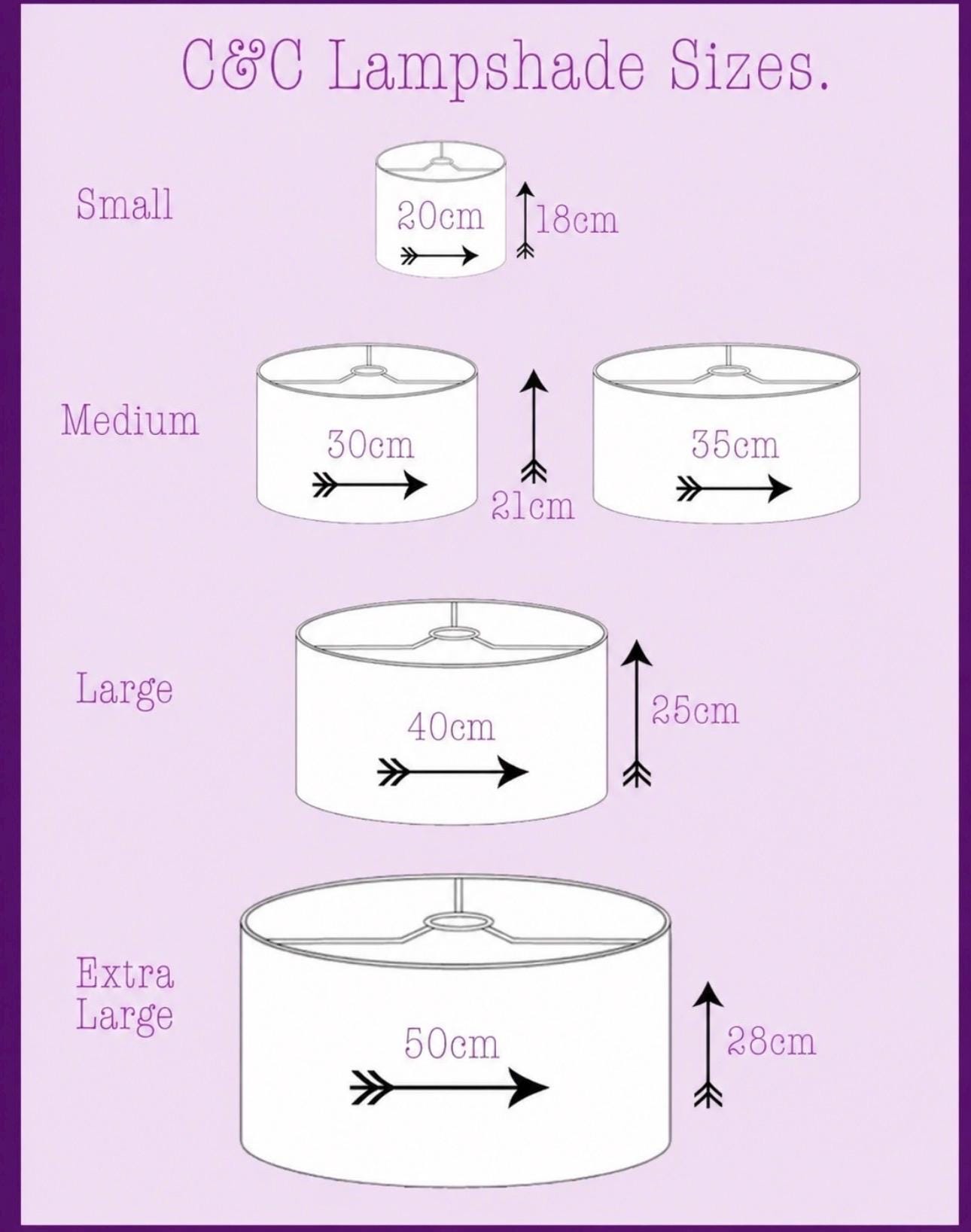 C&C Lampshade Sizes.

Small

20cm

18cm

Medium

30cm

21cm

35cm

Large

40cm

25cm

Extra Large

50cm

28cm