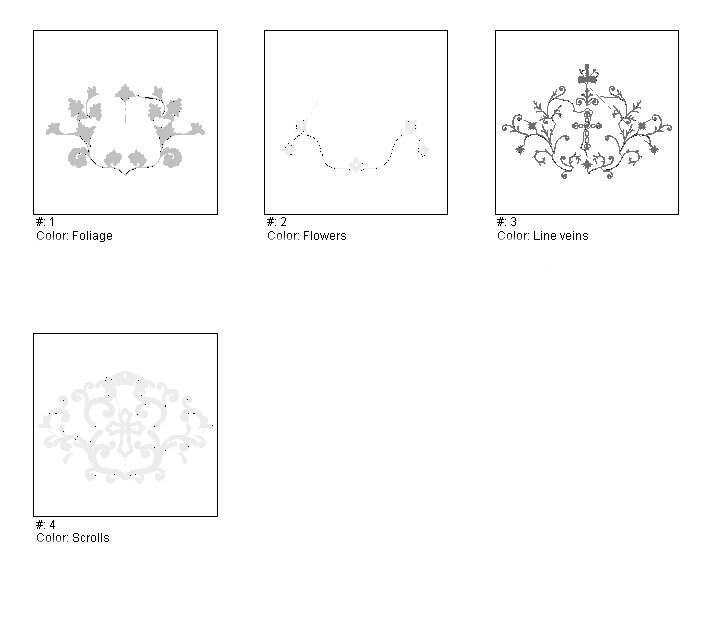 #: 1
Color: Foliage

#: 2
Color: Flowers

#: 3
Color: Line veins

#: 4
Color: Scrolls