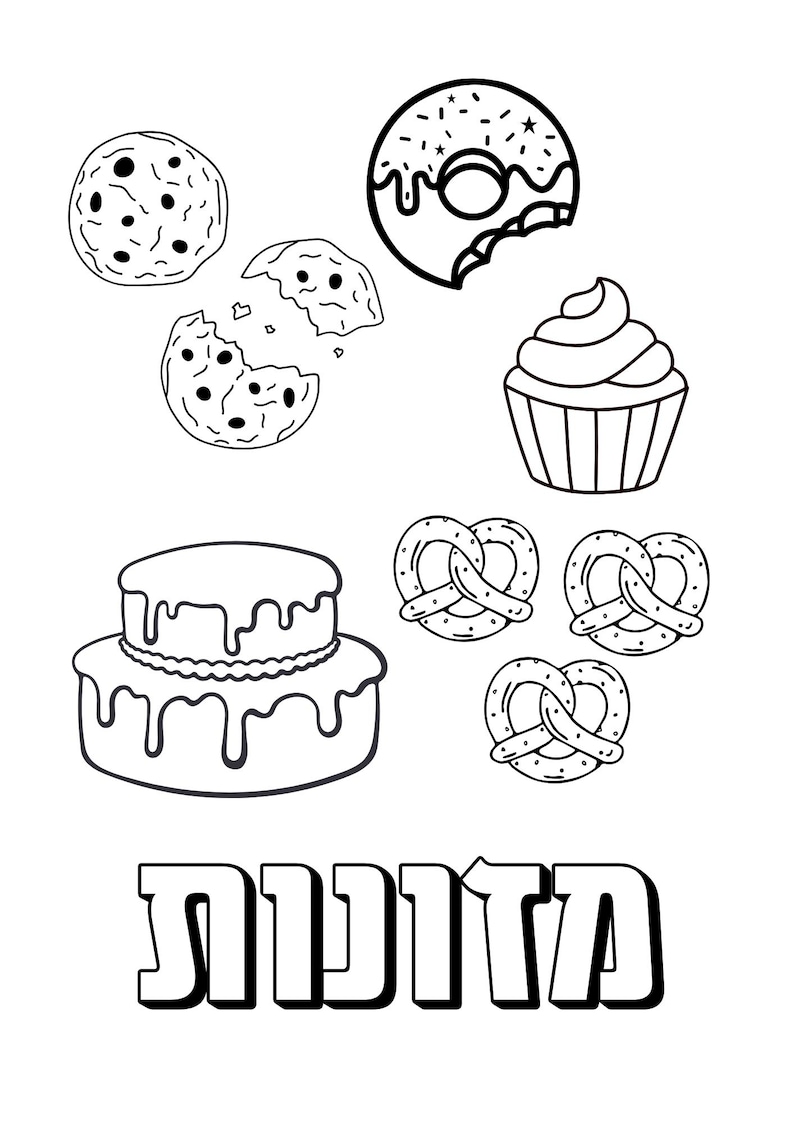 מזונות