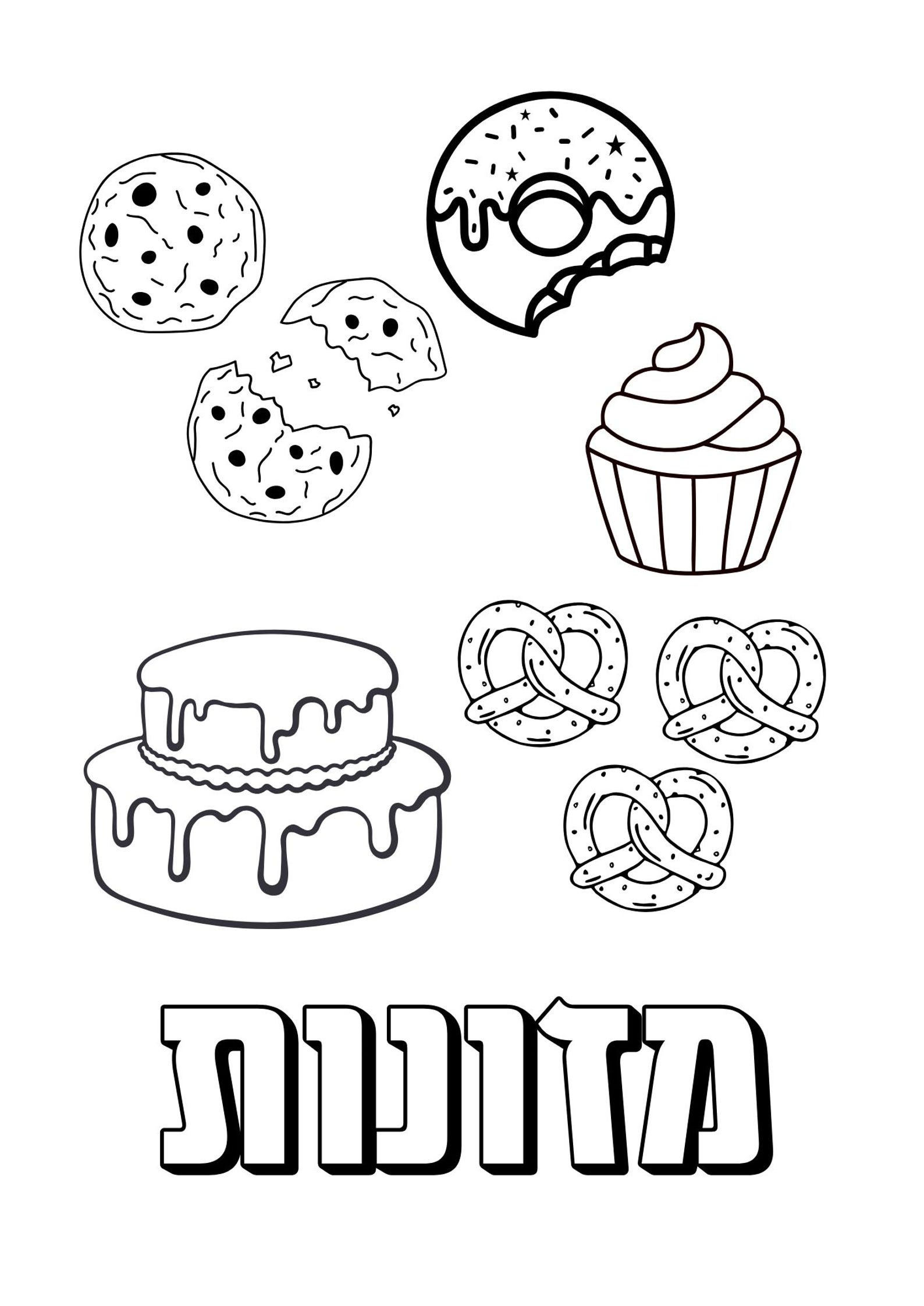 מזונות