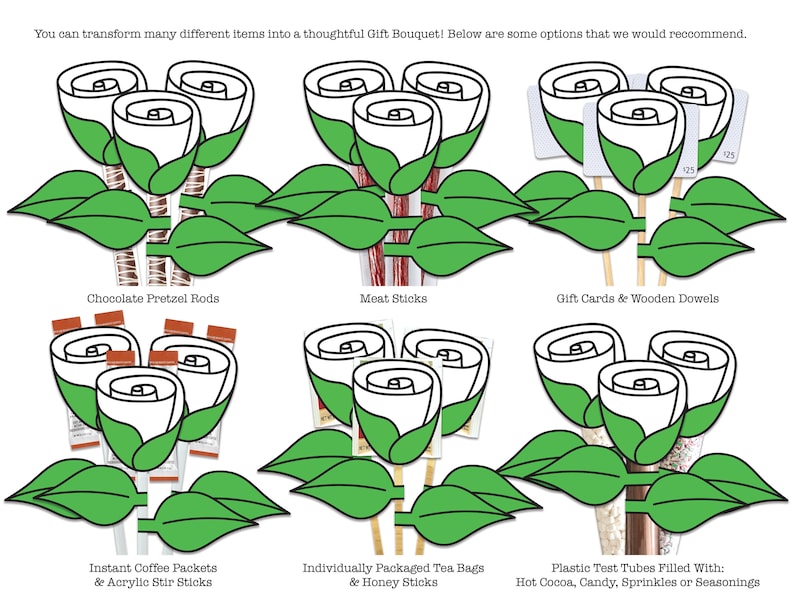 You can transform many different items into a thoughtful Gift Bouquet! Below are some options that we would reccommend.

$25

$25

Chocolate Pretzel Rods

Meat Sticks

Gift Cards & Wooden Dowels

Instant Coffee Packets & Acrylic Stir Sticks

Individually Packaged Tea Bags & Honey Sticks

Plastic Test Tubes Filled With: Hot Cocoa, Candy, Sprinkles or Seasonings