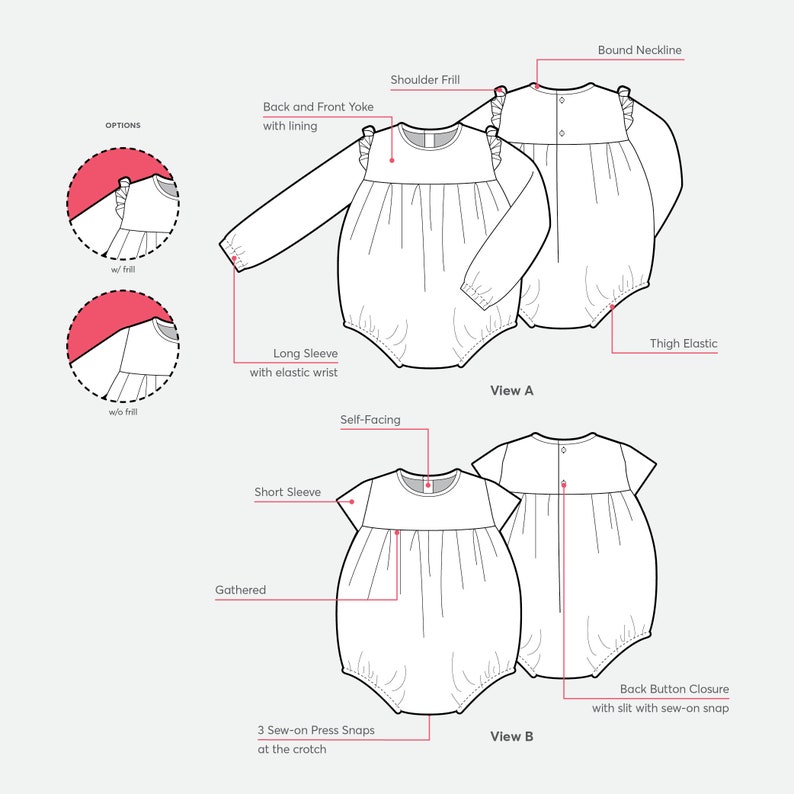 OPTIONS

w/ frill

w/o frill

Bound Neckline

Shoulder Frill

Back and Front Yoke
with lining

Long Sleeve
with elastic wrist

Thigh Elastic

View A

Self-Facing

Short Sleeve

Gathered

Back Button Closure
with slit with sew-on snap

3 Sew-on Press Snaps
at the crotch

View B