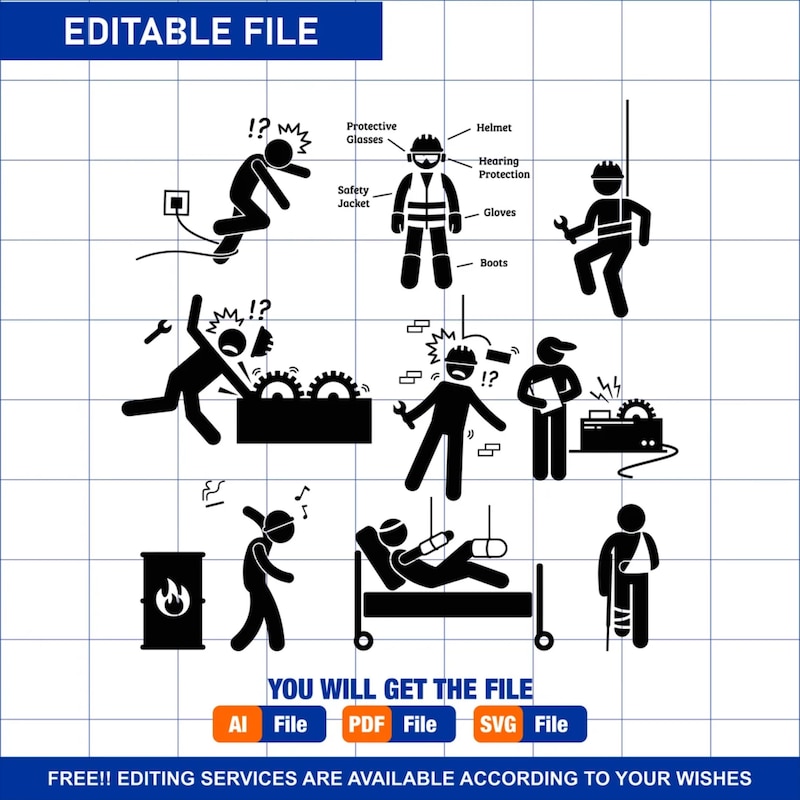 EDITABLE FILE

!?

Protective Glasses

Helmet

Hearing Protection

Safety Jacket

Gloves

Boots

!?

!?

YOU WILL GET THE FILE

AI File

PDF File

SVG File

FREE!! EDITING SERVICES ARE AVAILABLE ACCORDING TO YOUR WISHES