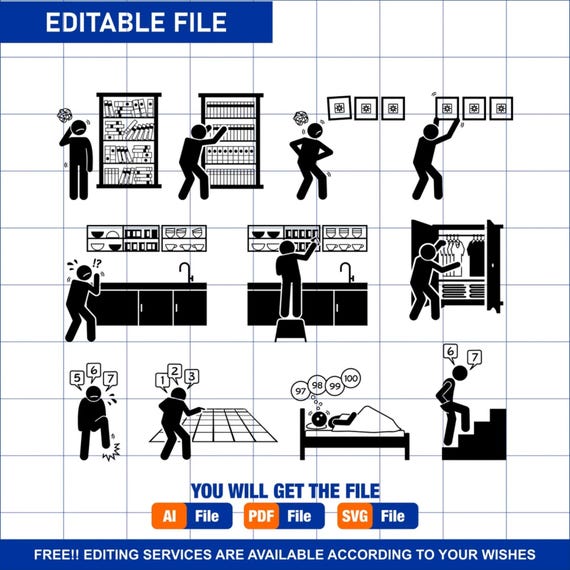 EDITABLE FILE

!?

5 6 7

1 2 3

97 98 99 100

6 7

YOU WILL GET THE FILE

AI File PDF File SVG File

FREE!! EDITING SERVICES ARE AVAILABLE ACCORDING TO YOUR WISHES