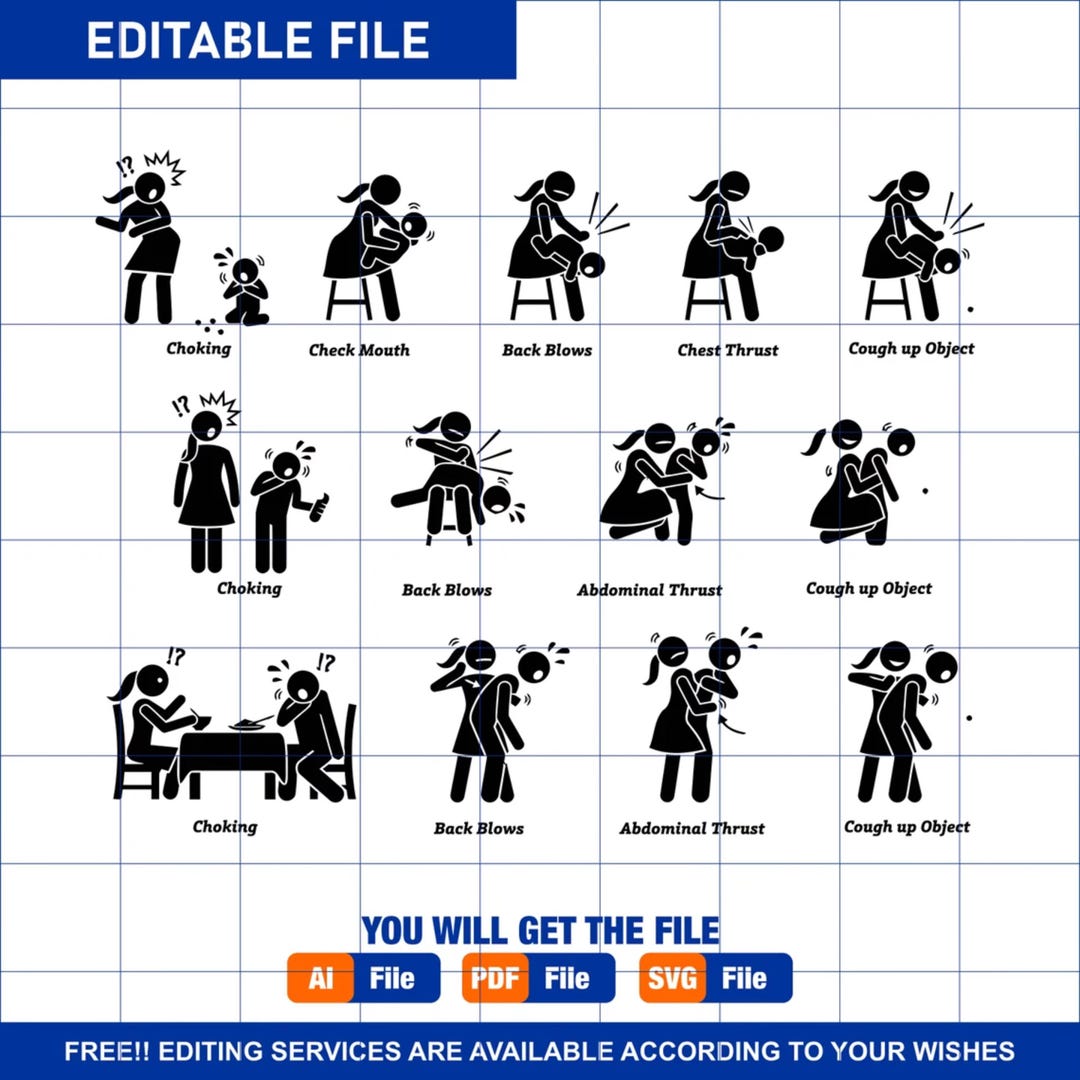 EDITABLE FILE

!?

Choking

Check Mouth

Back Blows

Chest Thrust

Cough up Object

!?

Choking

Back Blows

Abdominal Thrust

Cough up Object

!?

!?

Choking

Back Blows

Abdominal Thrust

Cough up Object

YOU WILL GET THE FILE

Ai File

PDF File

SVG File

FREE!! EDITING SERVICES ARE AVAILABLE ACCORDING TO YOUR WISHES