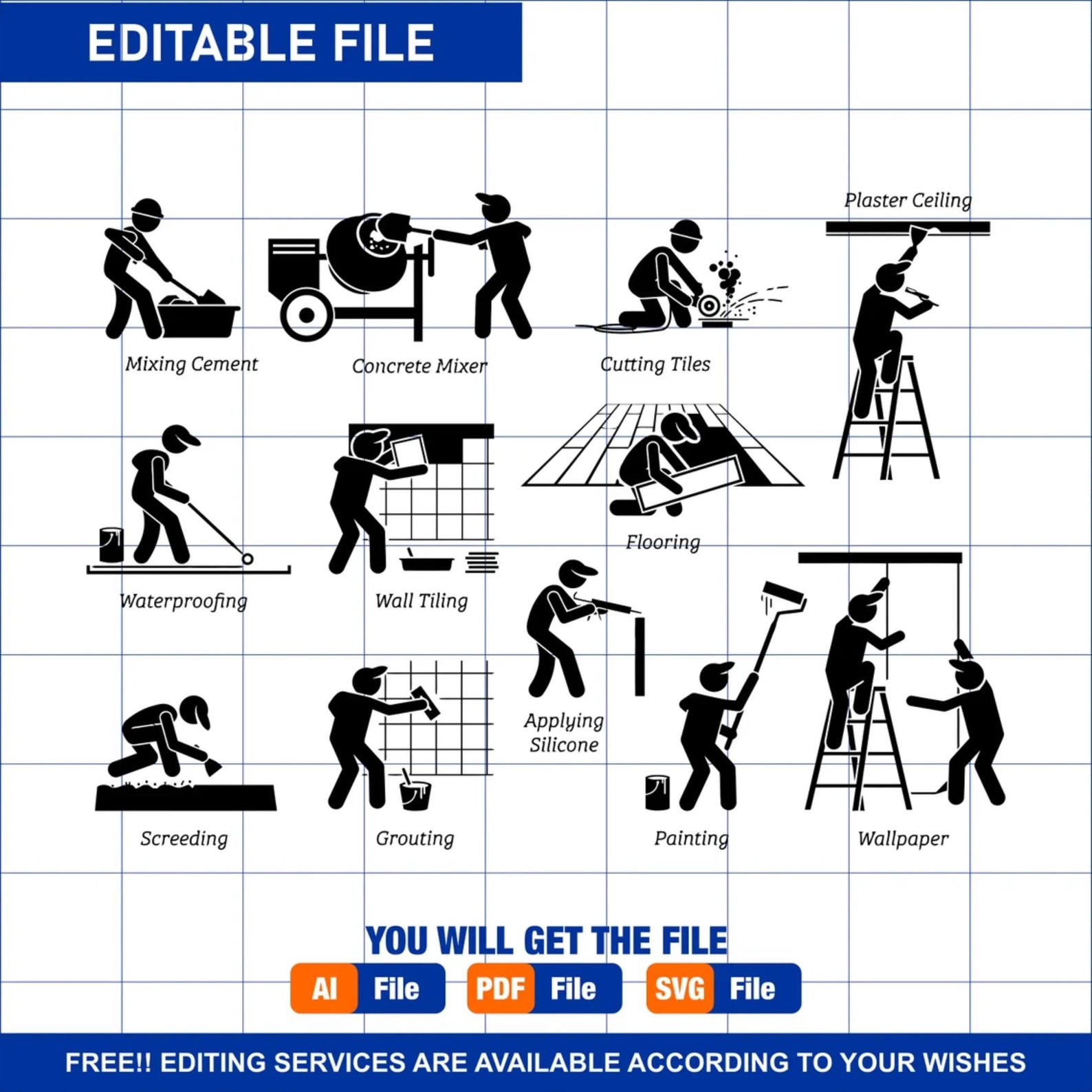 EDITABLE FILE

Plaster Ceiling

Mixing Cement

Concrete Mixer

Cutting Tiles

Flooring

Waterproofing

Wall Tiling

Applying Silicone

Screeding

Grouting

Painting

Wallpaper

YOU WILL GET THE FILE

AI File

PDF File

SVG File

FREE!! EDITING SERVICES ARE AVAILABLE ACCORDING TO YOUR WISHES