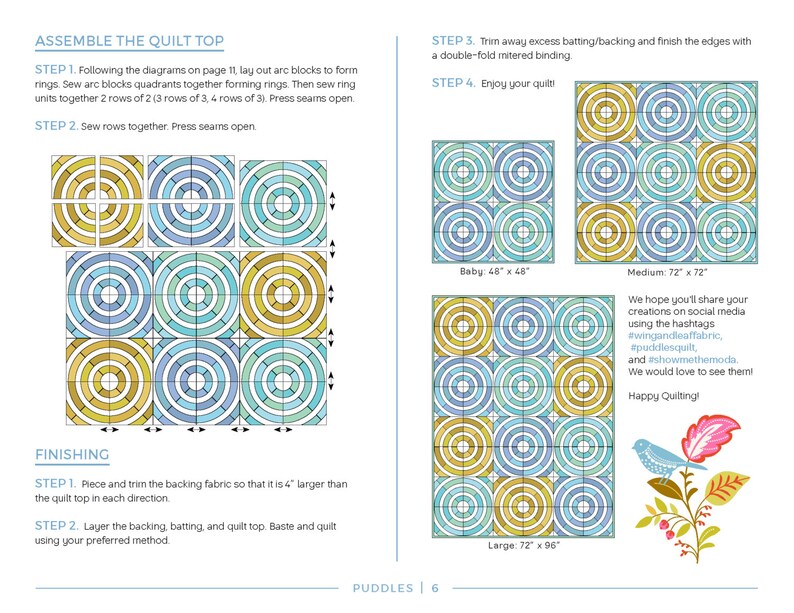 ASSEMBLE THE QUILT TOP

STEP 1. Following the diagrams on page 11, lay out arc blocks to form rings. Sew arc blocks quadrants together forming rings. Then sew ring units together 2 rows of 2 (3 rows of 3, 4 rows of 3). Press seams open.

STEP 2. Sew rows together. Press seams open.

FINISHING

STEP 1. Piece and trim the backing fabric so that it is 4" larger than the quilt top in each direction.

STEP 2. Layer the backing, batting, and quilt top. Baste and quilt using your preferred method.

STEP 3. Trim away excess batting/backing and finish the edges with a double-fold mitered binding.

STEP 4. Enjoy your quilt!

Baby: 48" x 48"

Medium: 72" x 72"

Large: 72" x 96"

We hope you'll share your creations on social media using the hashtags #wingandleaffabric, #puddlesquilt, and #showmethemoda. We would love to see them!

Happy Quilting!

PUDDLES | 6