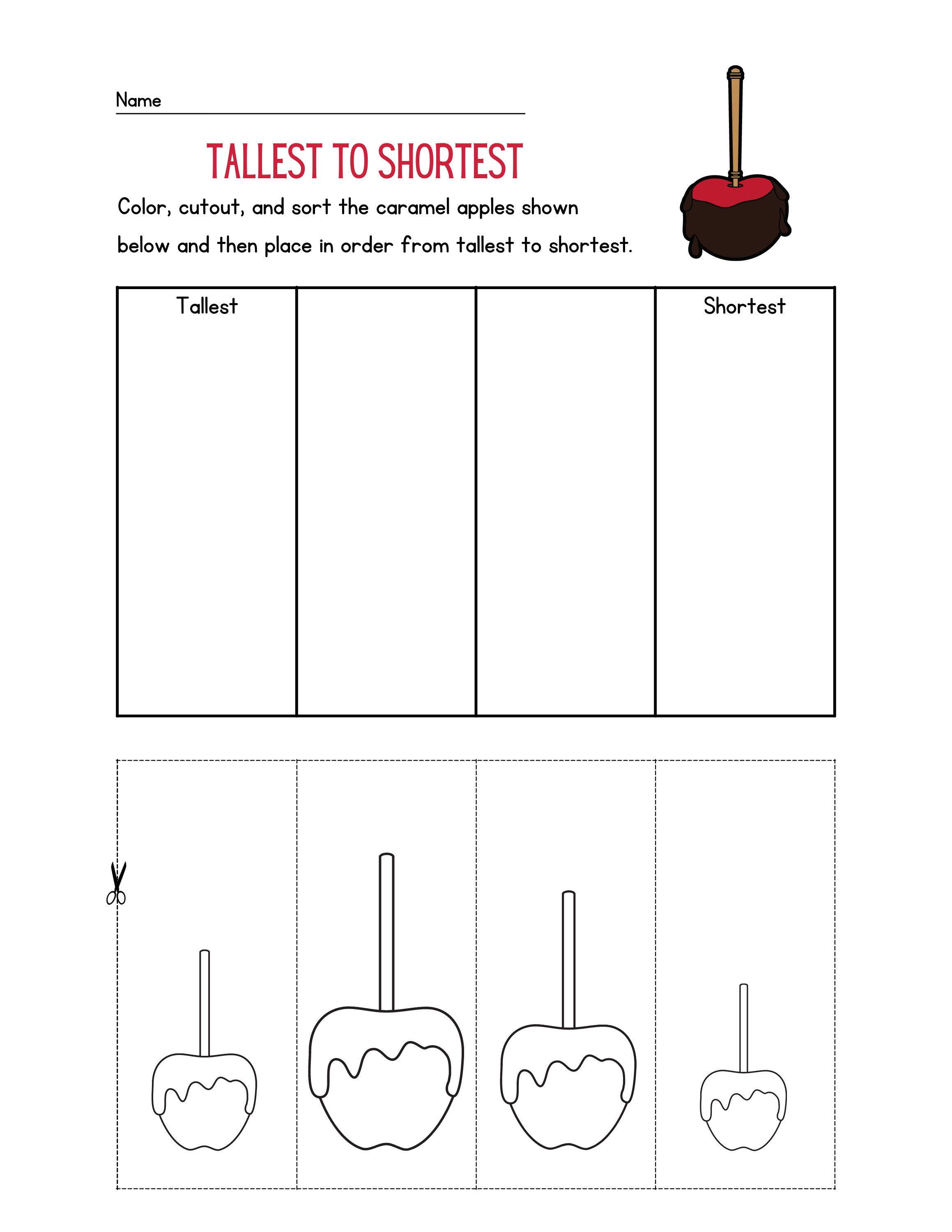 Name

TALLEST TO SHORTEST

Color, cutout, and sort the caramel apples shown below and then place in order from tallest to shortest.

| Tallest | | | Shortest |
|---|---|---|---|
| | | | |