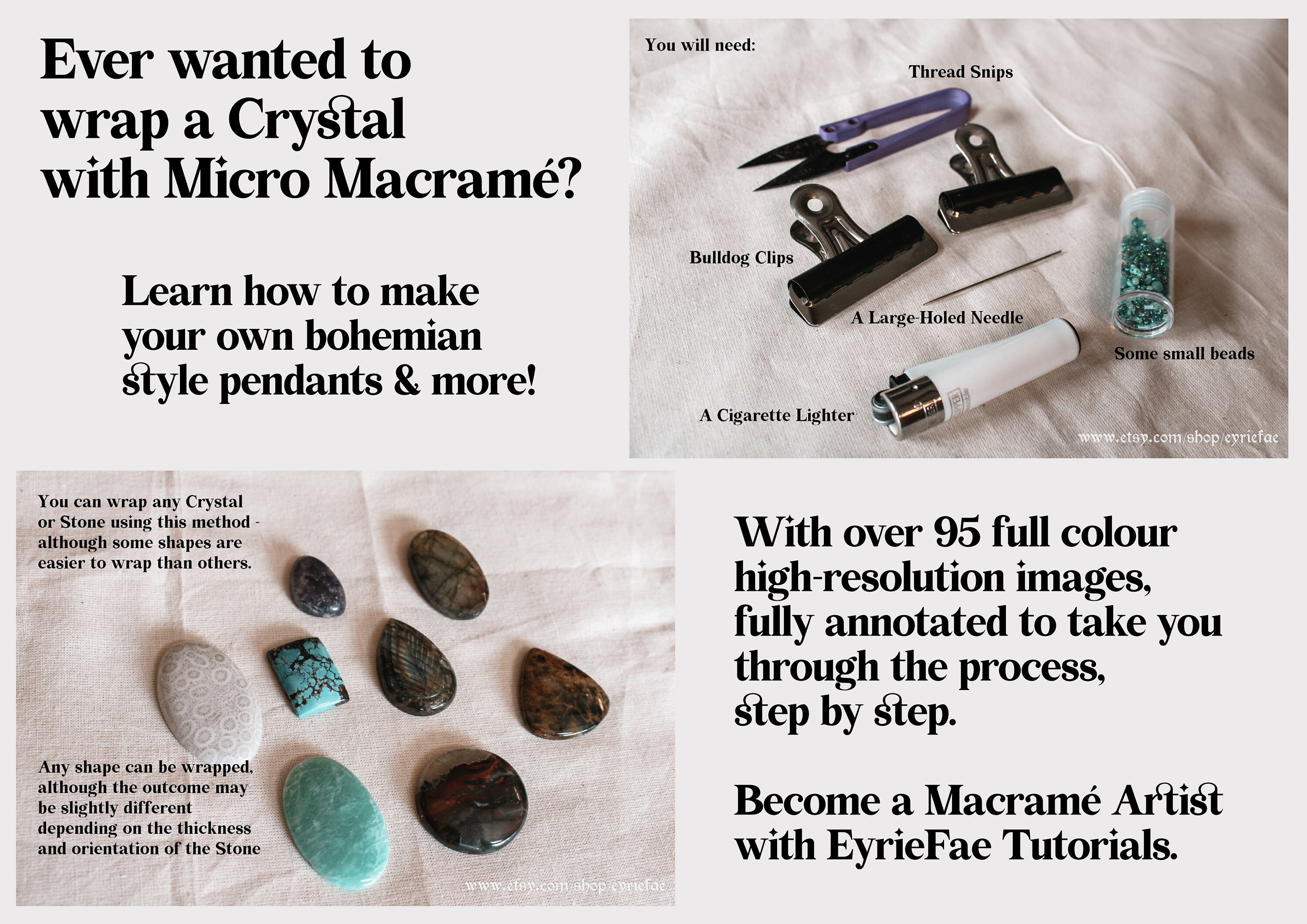 Ever wanted to wrap a Crystal with Micro Macramé?

Learn how to make your own bohemian style pendants & more!

You will need:

Thread Snips

Bulldog Clips

A Large-Holed Needle

Some small beads

A Cigarette Lighter

www.etsy.com/shop/eyriefae

You can wrap any Crystal or Stone using this method - although some shapes are easier to wrap than others.

Any shape can be wrapped, although the outcome may be slightly different depending on the thickness and orientation of the Stone

www.etsy.com/shop/eyriefae

With over 95 full colour high-resolution images, fully annotated to take you through the process, step by step.

Become a Macramé Artist with EyrieFae Tutorials.