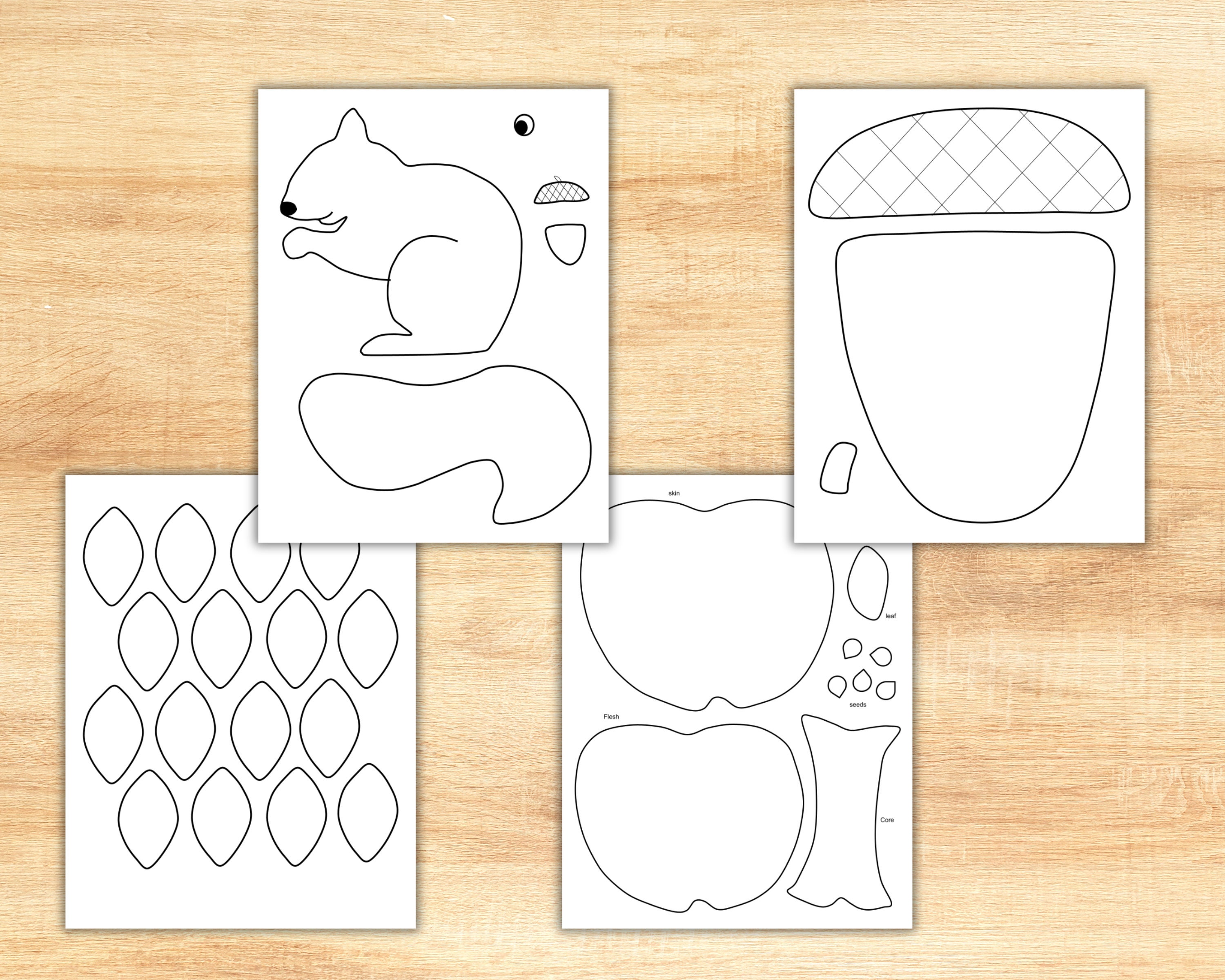 skin

leaf

seeds

Flesh

Core