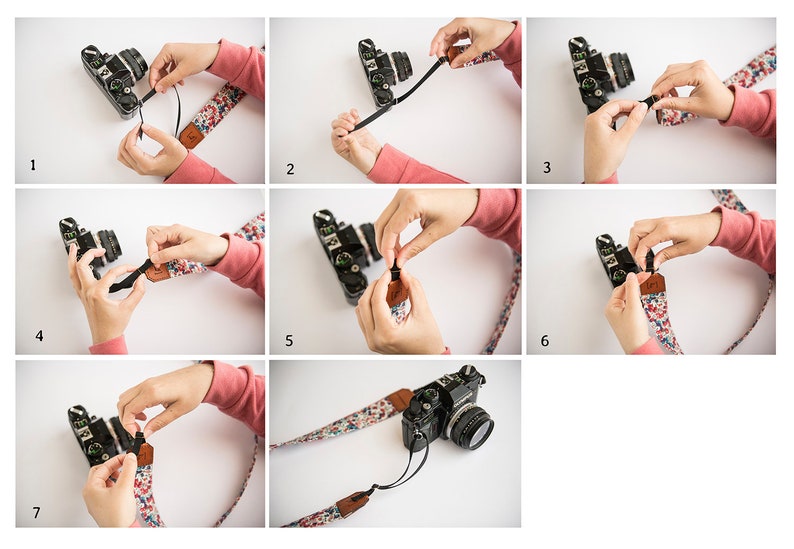 1

2

3

4

5

6

7