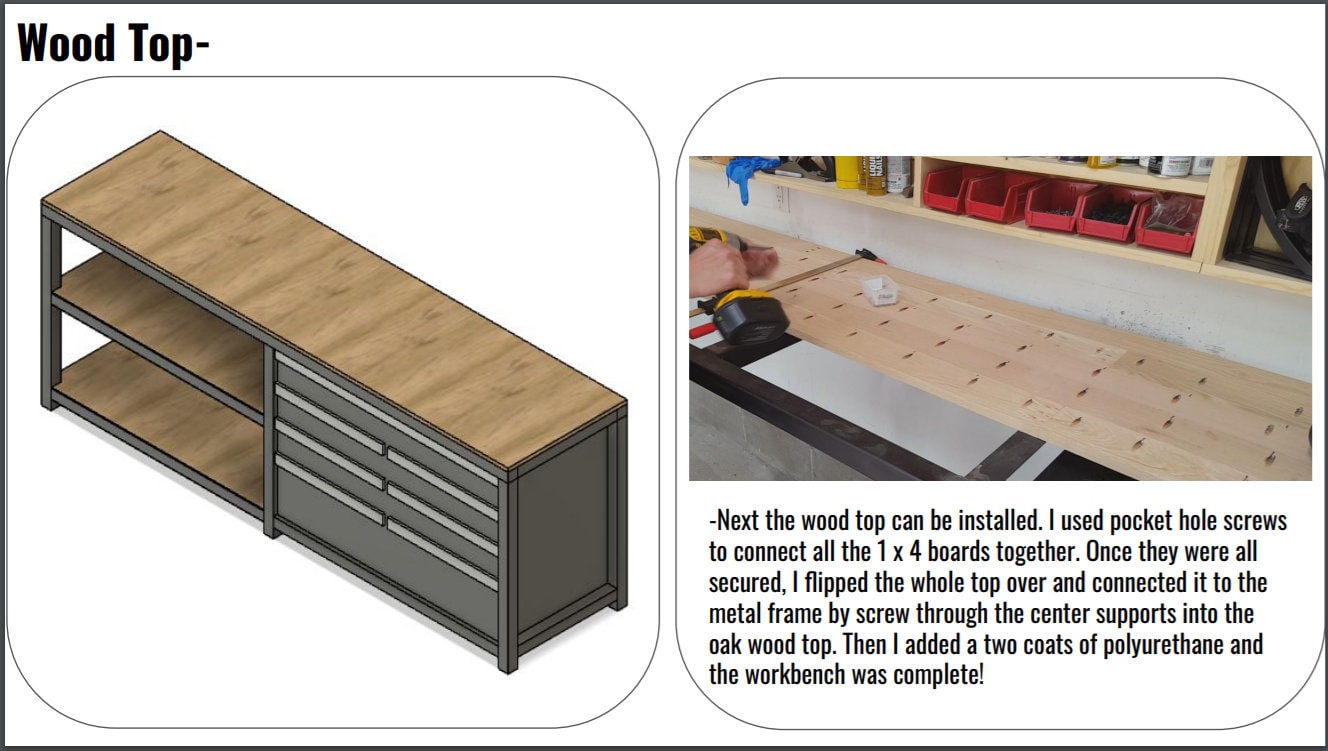 Wood Top-

-Next the wood top can be installed. I used pocket hole screws to connect all the 1 x 4 boards together. Once they were all secured, I flipped the whole top over and connected it to the metal frame by screw through the center supports into the oak wood top. Then I added a two coats of polyurethane and the workbench was complete!