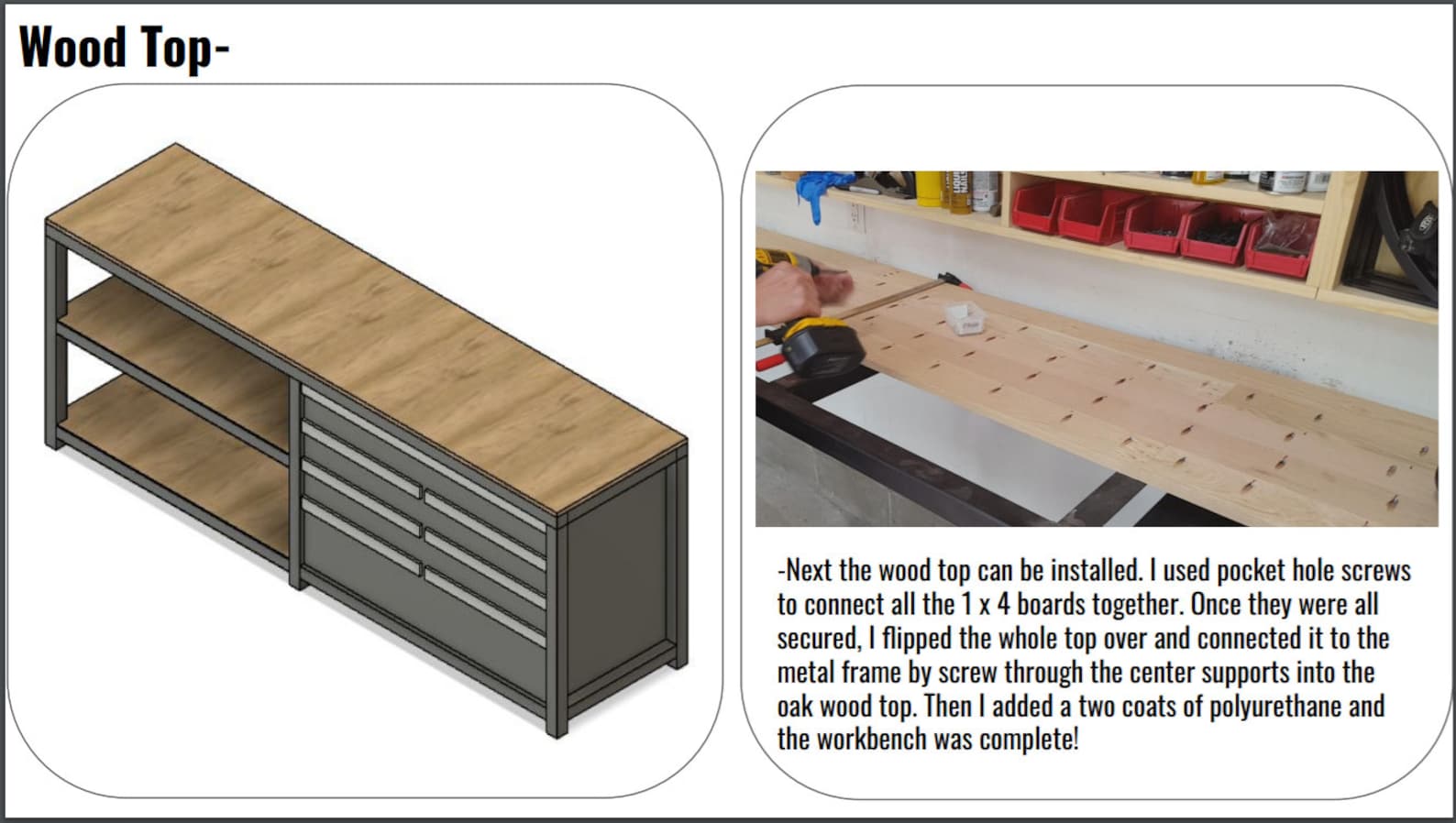 Wood Top-

-Next the wood top can be installed. I used pocket hole screws to connect all the 1 x 4 boards together. Once they were all secured, I flipped the whole top over and connected it to the metal frame by screw through the center supports into the oak wood top. Then I added a two coats of polyurethane and the workbench was complete!