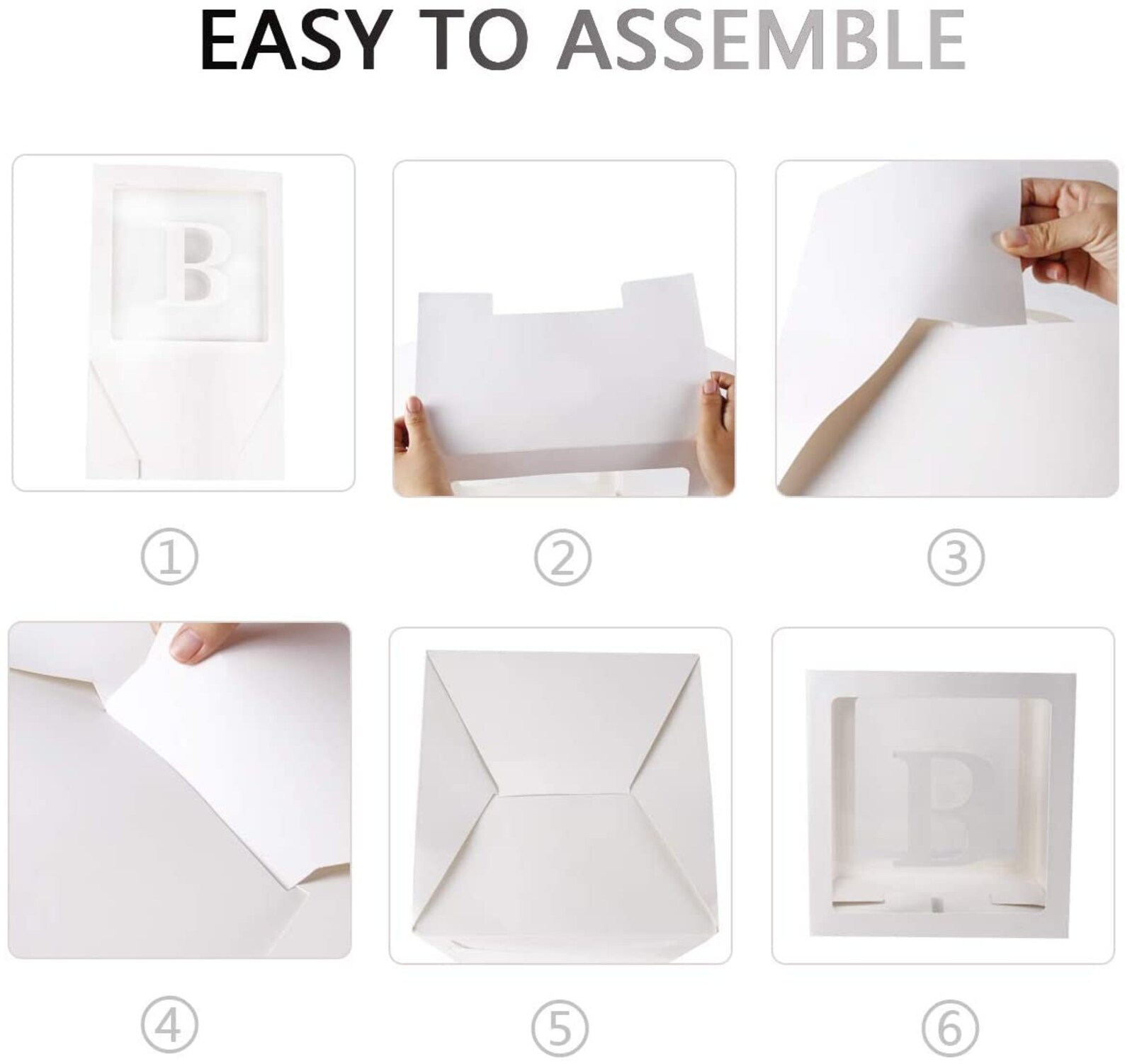 EASY TO ASSEMBLE

B

①

②

③

④

⑤

B

⑥