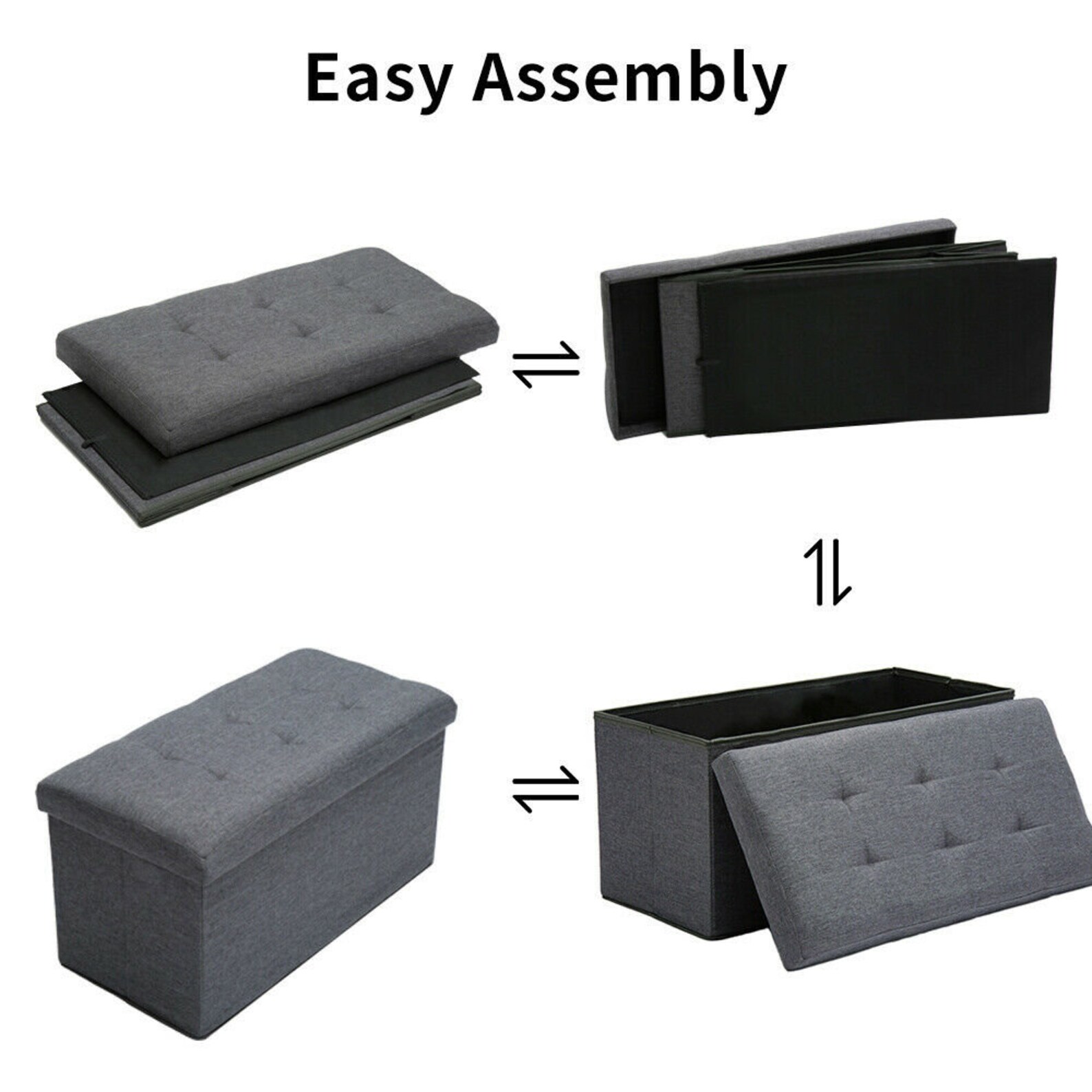 Easy Assembly