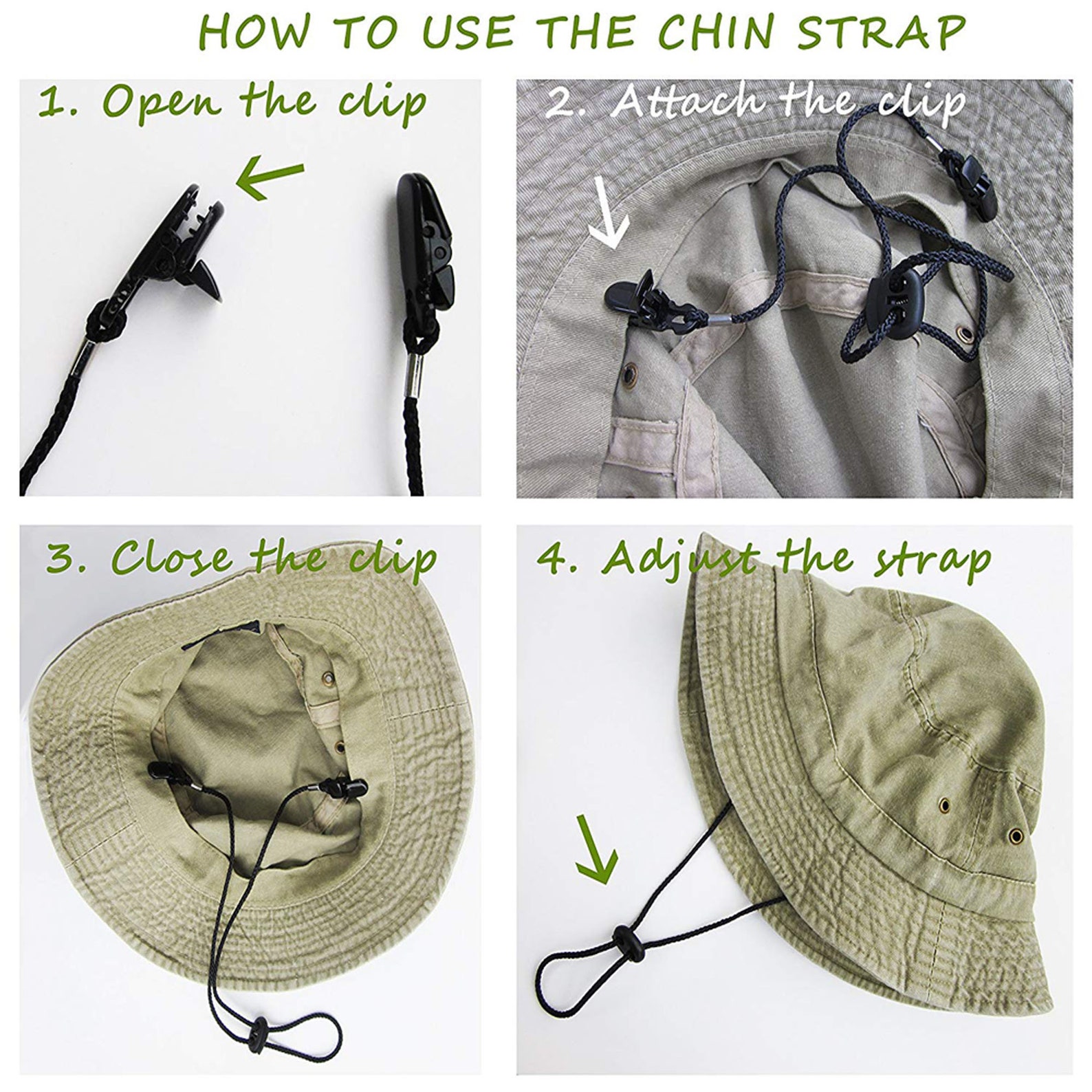 HOW TO USE THE CHIN STRAP

1. Open the clip

2. Attach the clip

3. Close the clip

4. Adjust the strap