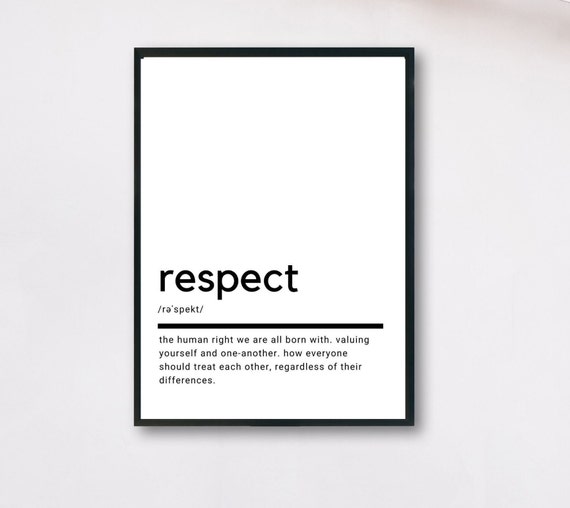 respect

/rəˈspekt/

the human right we are all born with. valuing yourself and one-another. how everyone should treat each other, regardless of their differences.