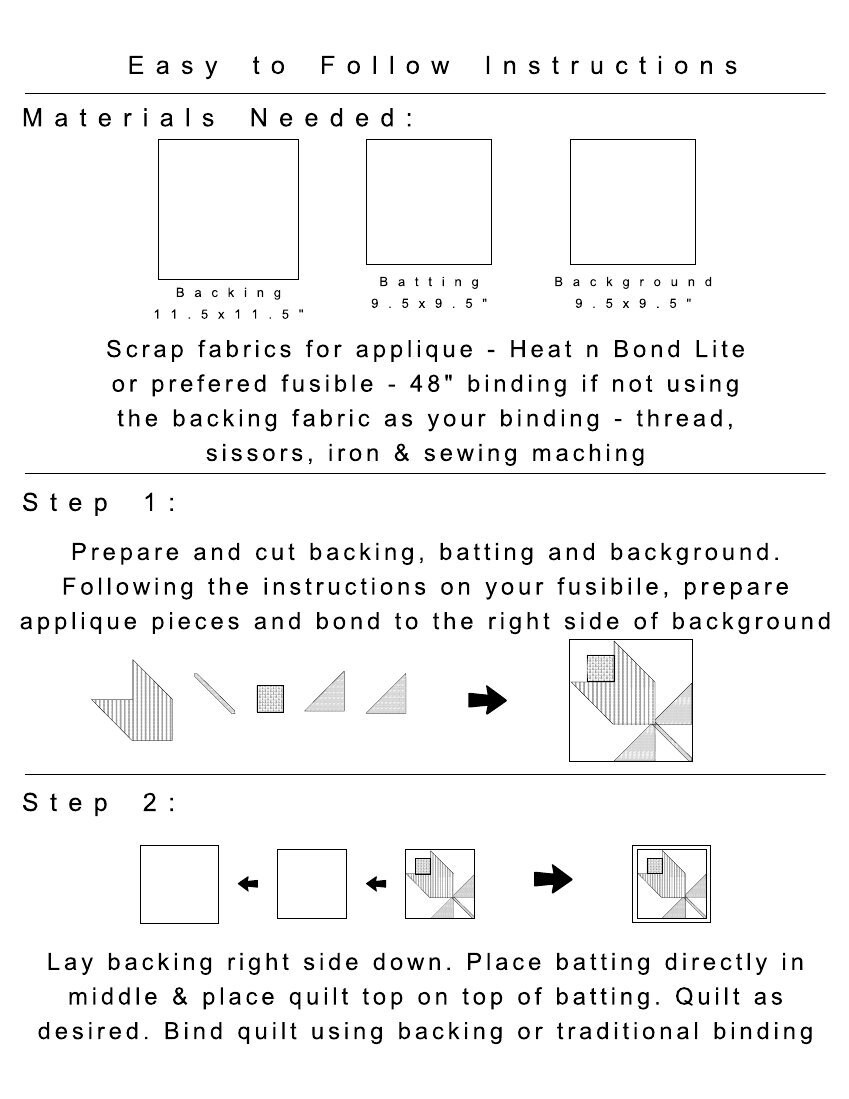 Easy to Follow Instructions

Materials Needed:

Backing
11.5x11.5"

Batting
9.5x9.5"

Background
9.5x9.5"

Scrap fabrics for applique - Heat n Bond Lite or prefered fusible - 48" binding if not using the backing fabric as your binding - thread, sissors, iron & sewing maching

Step 1:

Prepare and cut backing, batting and background. Following the instructions on your fusibile, prepare applique pieces and bond to the right side of background

Step 2:

Lay backing right side down. Place batting directly in middle & place quilt top on top of batting. Quilt as desired. Bind quilt using backing or traditional binding