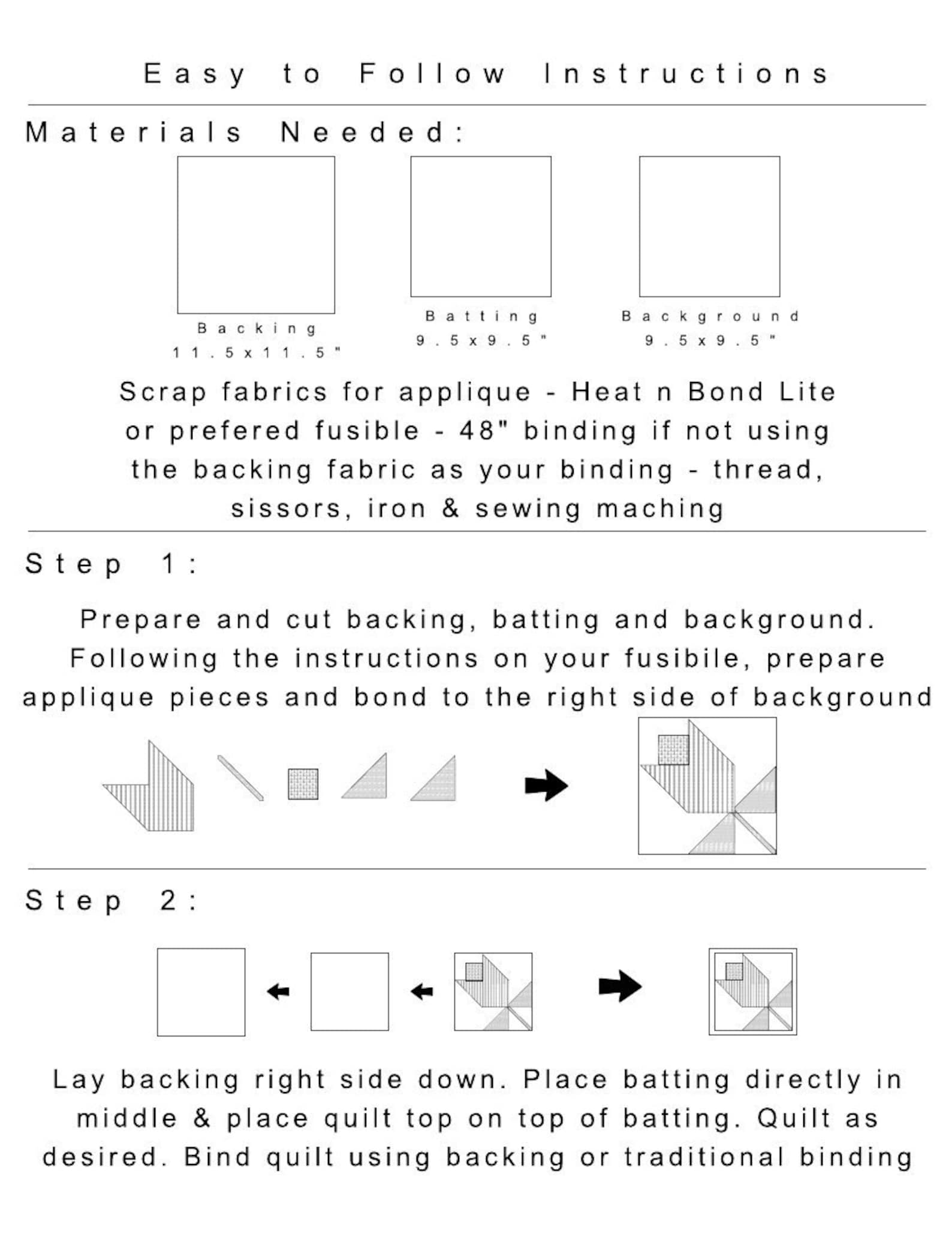 Easy to Follow Instructions

Materials Needed:

Backing
11.5x11.5"

Batting
9.5x9.5"

Background
9.5x9.5"

Scrap fabrics for applique - Heat n Bond Lite or prefered fusible - 48" binding if not using the backing fabric as your binding - thread, sissors, iron & sewing maching

Step 1:

Prepare and cut backing, batting and background. Following the instructions on your fusibile, prepare applique pieces and bond to the right side of background

Step 2:

Lay backing right side down. Place batting directly in middle & place quilt top on top of batting. Quilt as desired. Bind quilt using backing or traditional binding