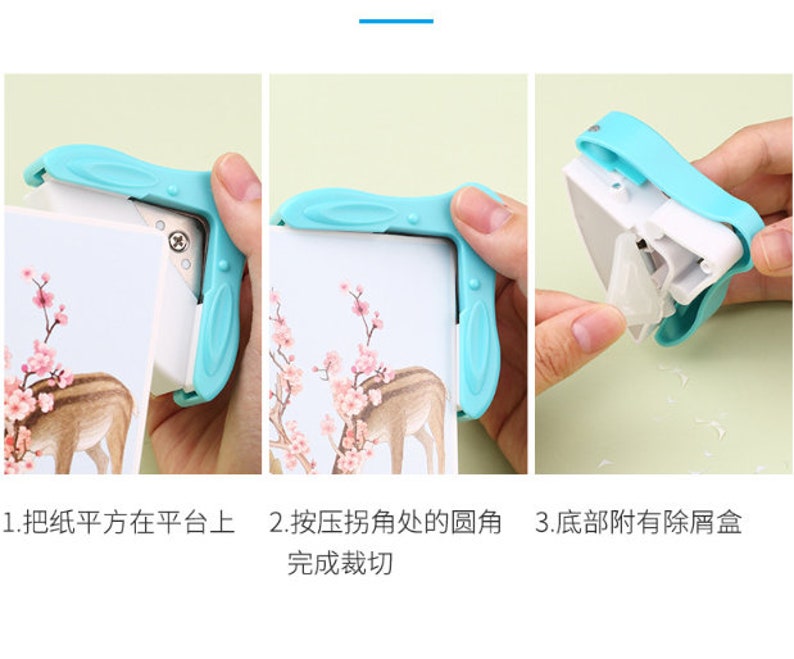 1.把纸平方在平台上

2.按压拐角处的圆角完成裁切

3.底部附有除屑盒