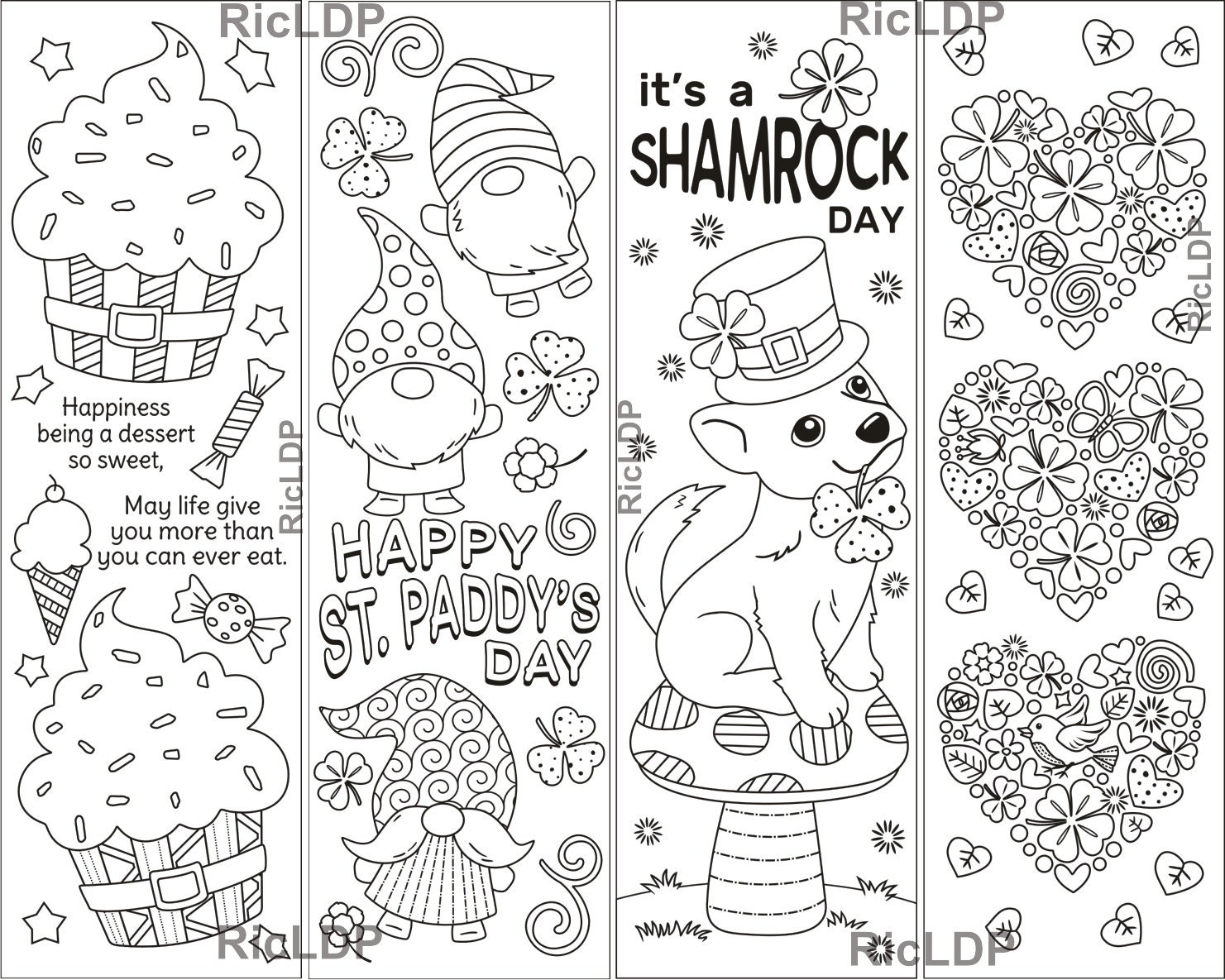 RicLDP

Happiness being a dessert so sweet,

May life give you more than you can ever eat.

RicLDP

RicLDP

HAPPY ST. PADDY'S DAY

RicLDP

RicLDP

it's a SHAMROCK DAY

RicLDP

RicLDP