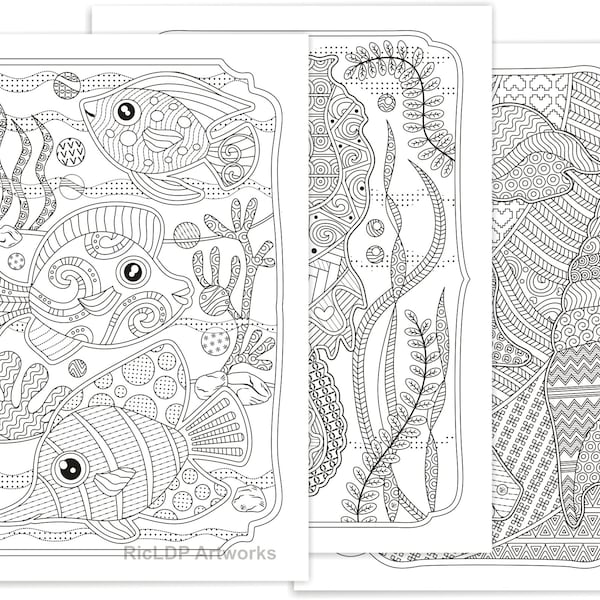 RicLDP Artworks