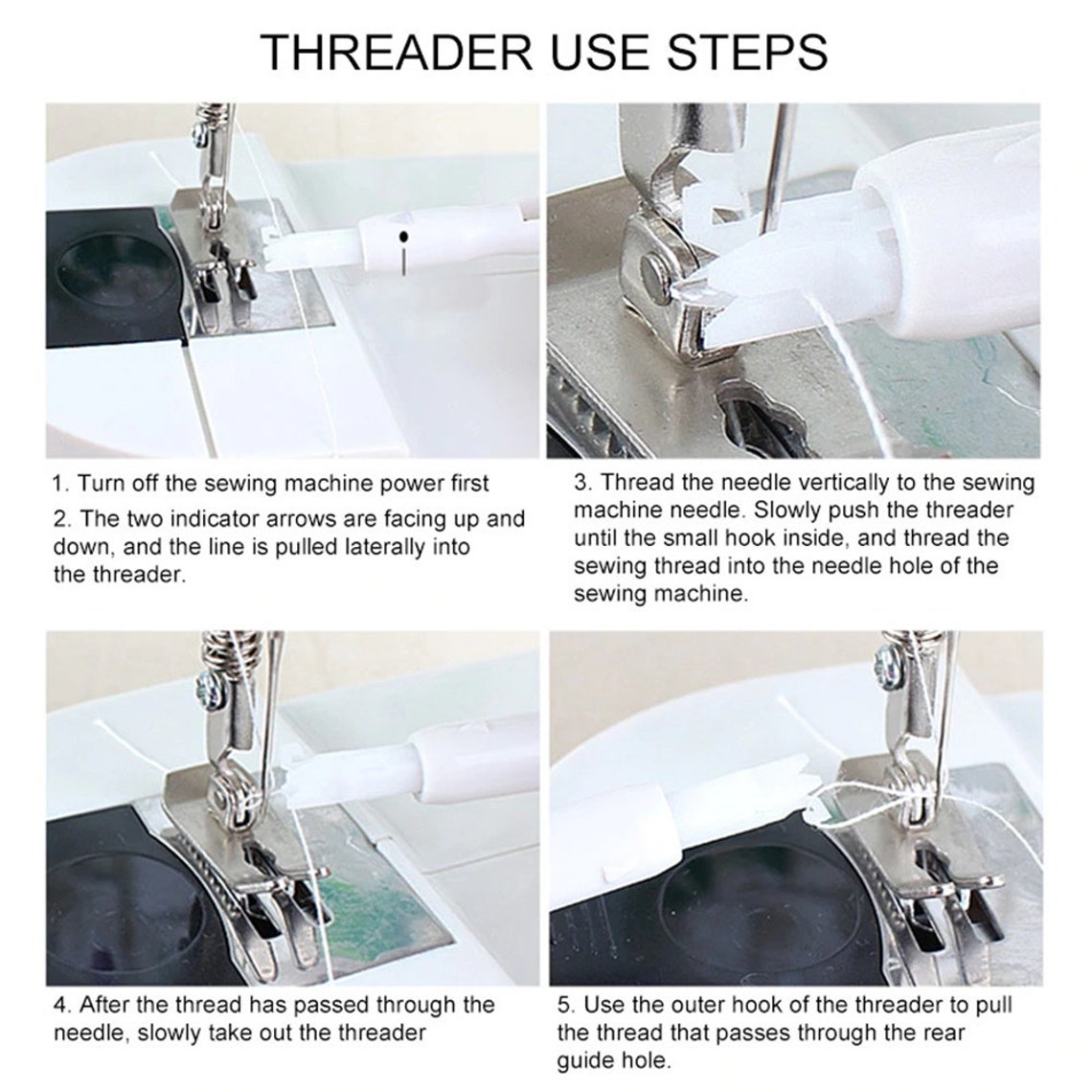 THREADER USE STEPS

1. Turn off the sewing machine power first

2. The two indicator arrows are facing up and down, and the line is pulled laterally into the threader.

3. Thread the needle vertically to the sewing machine needle. Slowly push the threader until the small hook inside, and thread the sewing thread into the needle hole of the sewing machine.

4. After the thread has passed through the needle, slowly take out the threader

5. Use the outer hook of the threader to pull the thread that passes through the rear guide hole.