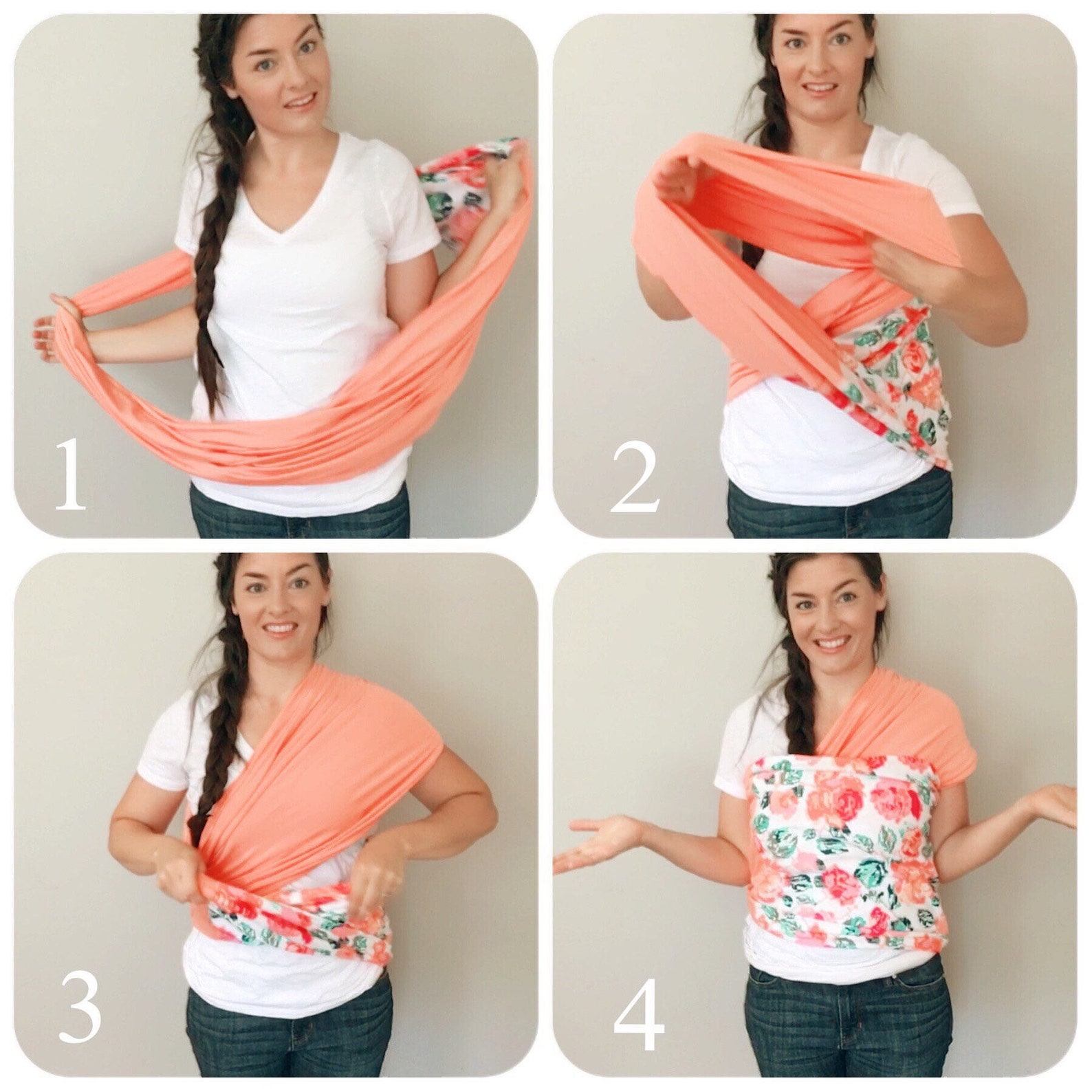 1

2

3

4