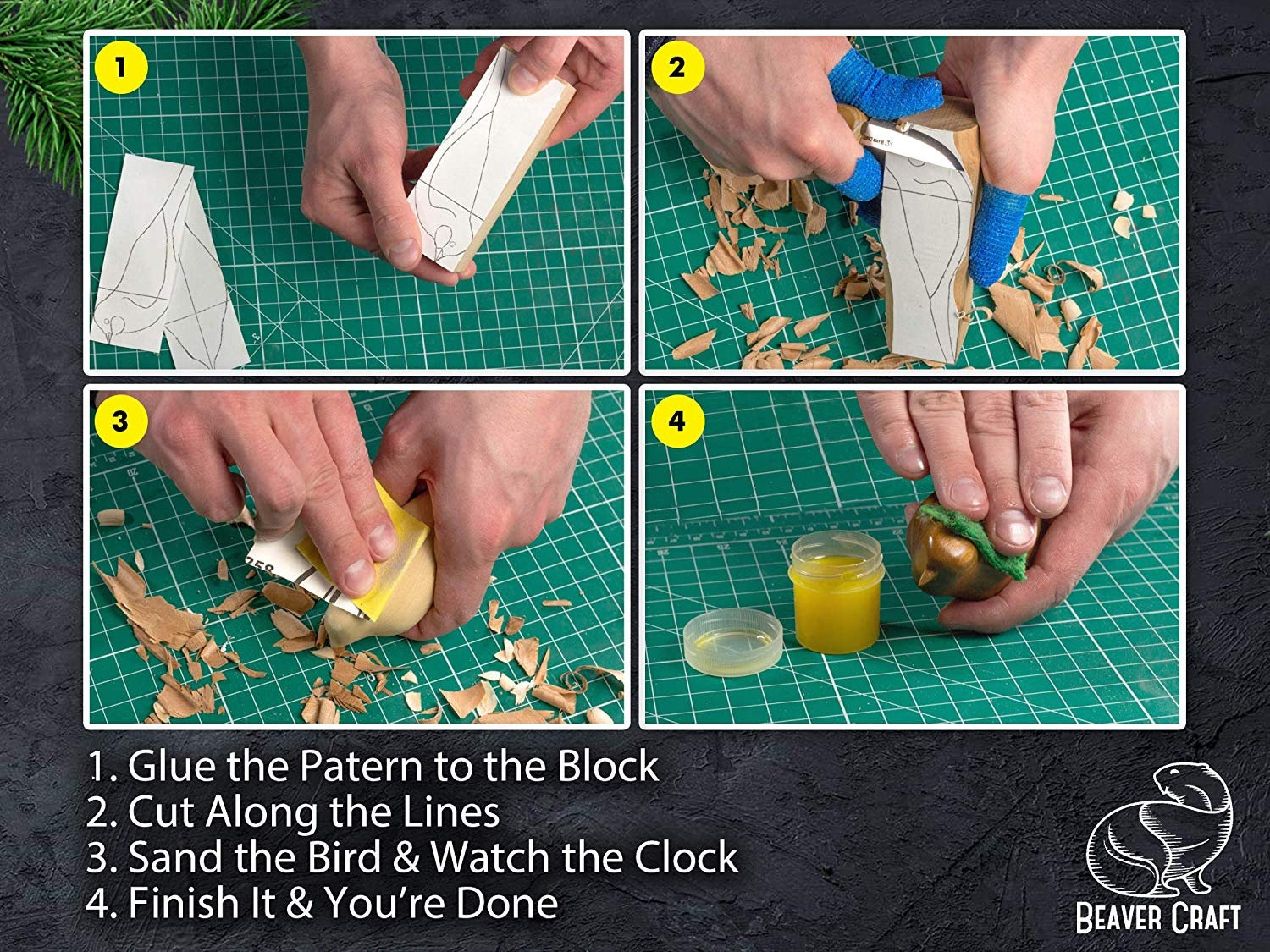 1

2

3

4

1. Glue the Patern to the Block
2. Cut Along the Lines
3. Sand the Bird & Watch the Clock
4. Finish It & You're Done

BEAVER CRAFT