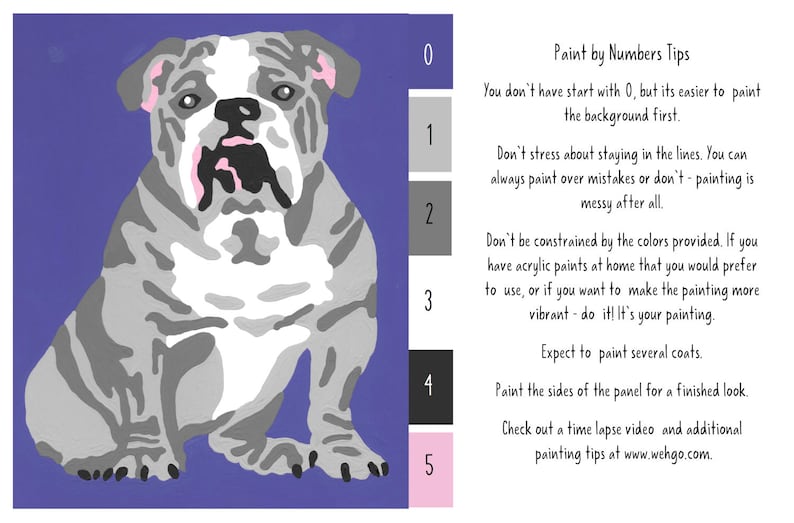 0

1

2

3

4

5

Paint by Numbers Tips

You don`t have start with 0, but its easier to paint the background first.

Don`t stress about staying in the lines. You can always paint over mistakes or don`t - painting is messy after all.

Don`t be constrained by the colors provided. If you have acrylic paints at home that you would prefer to use, or if you want to make the painting more vibrant - do it! It`s your painting.

Expect to paint several coats.

Paint the sides of the panel for a finished look.

Check out a time lapse video and additional painting tips at www.wehgo.com.