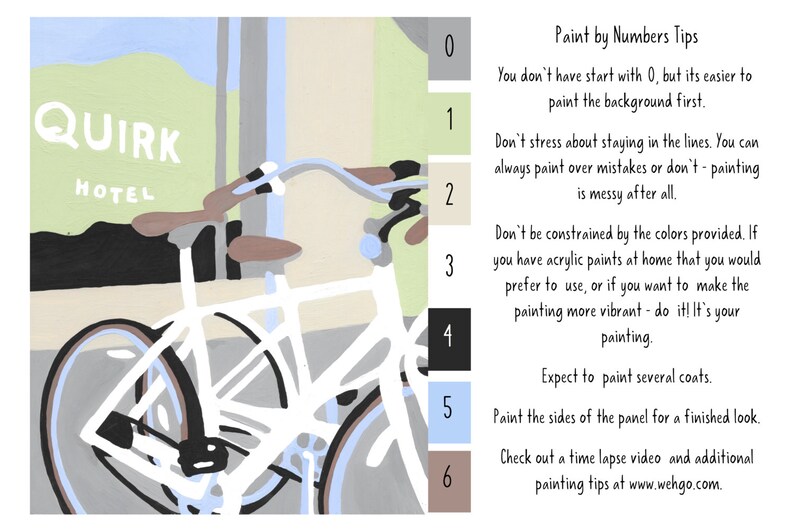 QUIRK
HOTEL

0
1
2
3
4
5
6

Paint by Numbers Tips

You don`t have start with 0, but its easier to paint the background first.

Don`t stress about staying in the lines. You can always paint over mistakes or don`t - painting is messy after all.

Don`t be constrained by the colors provided. If you have acrylic paints at home that you would prefer to use, or if you want to make the painting more vibrant - do it! It`s your painting.

Expect to paint several coats.

Paint the sides of the panel for a finished look.

Check out a time lapse video and additional painting tips at www.wehgo.com.