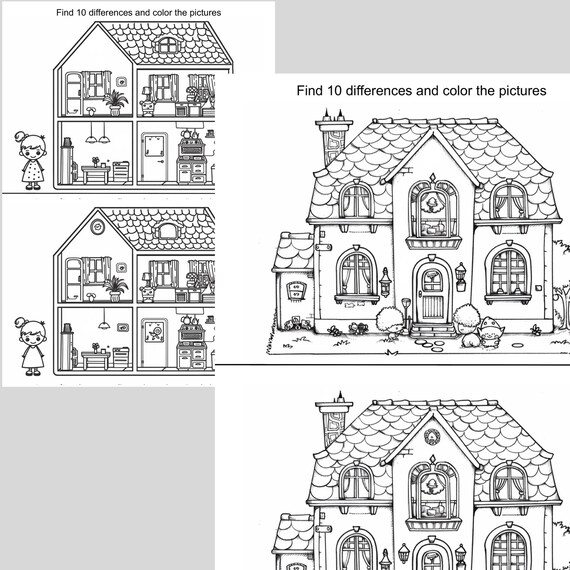 Find 10 differences and color the pictures

Find 10 differences and color the pictures