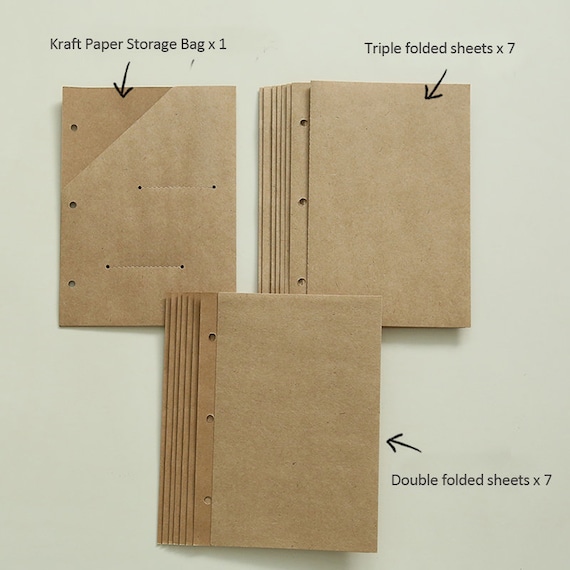 Kraft Paper Storage Bag x 1

Triple folded sheets x 7

Double folded sheets x 7