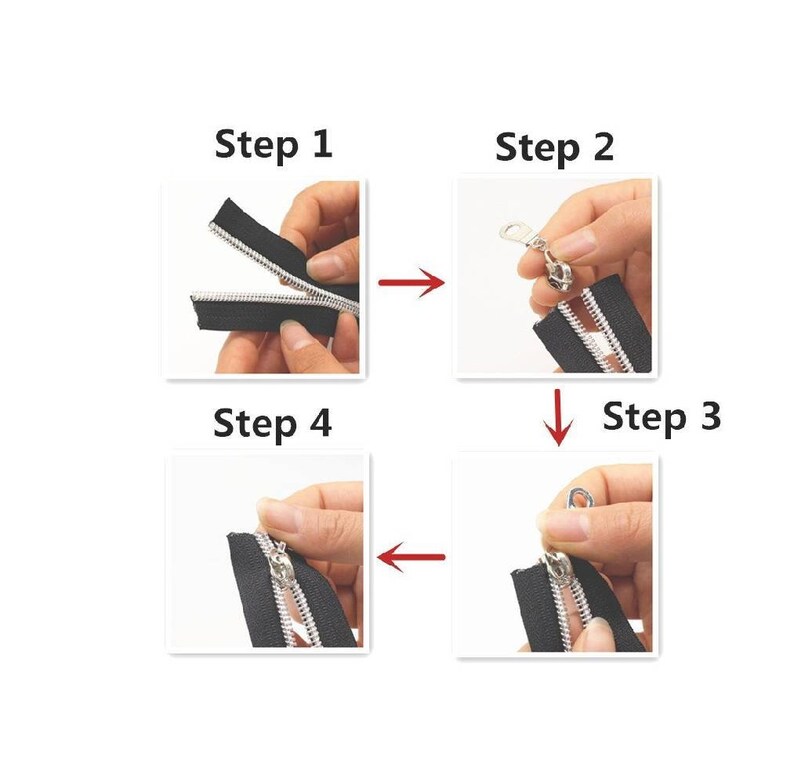 Step 1

Step 2

Step 3

Step 4