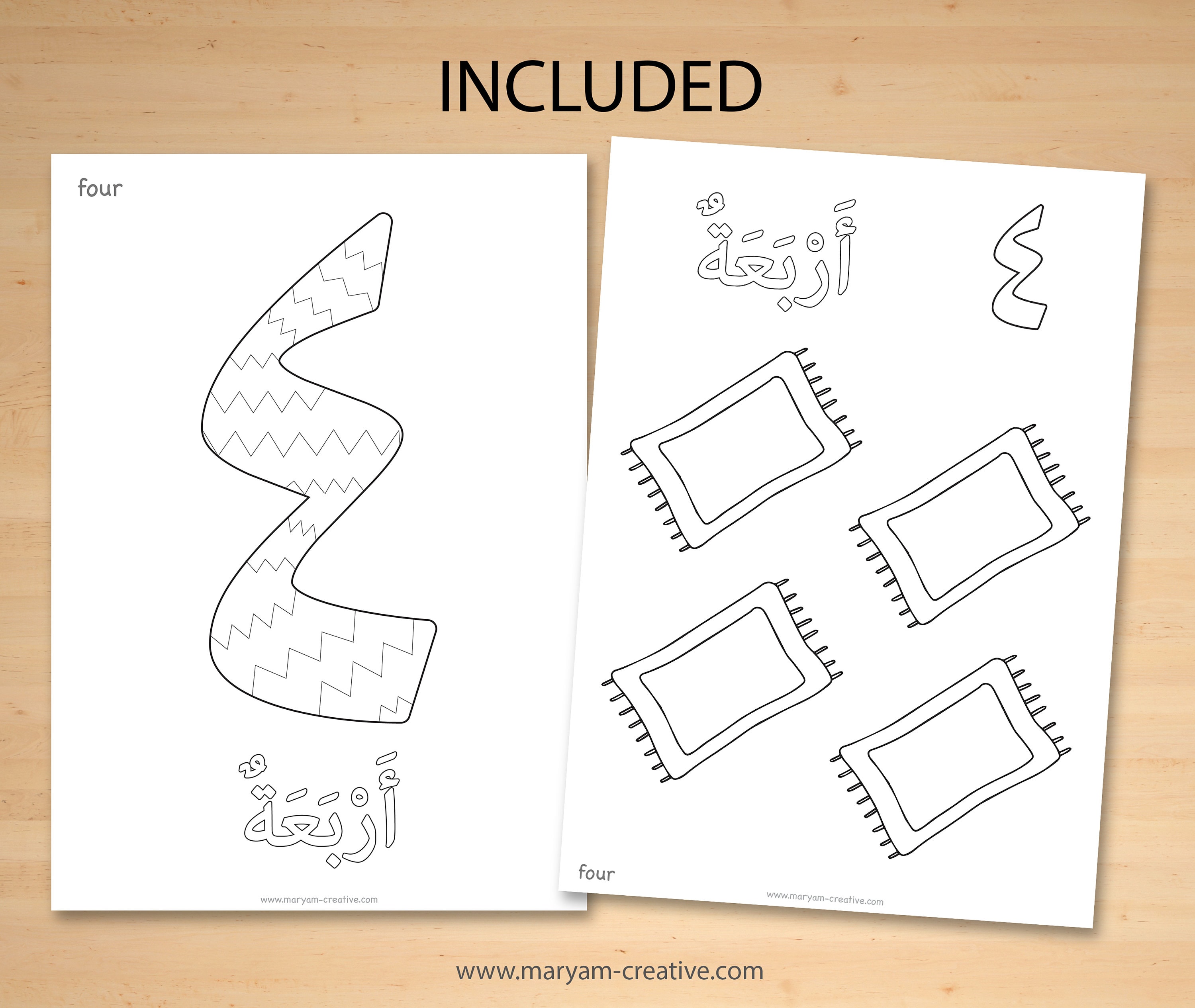 INCLUDED

four

٤

أَرْبَعَةٌ

www.maryam-creative.com

أَرْبَعَةٌ

٤

four

www.maryam-creative.com

www.maryam-creative.com