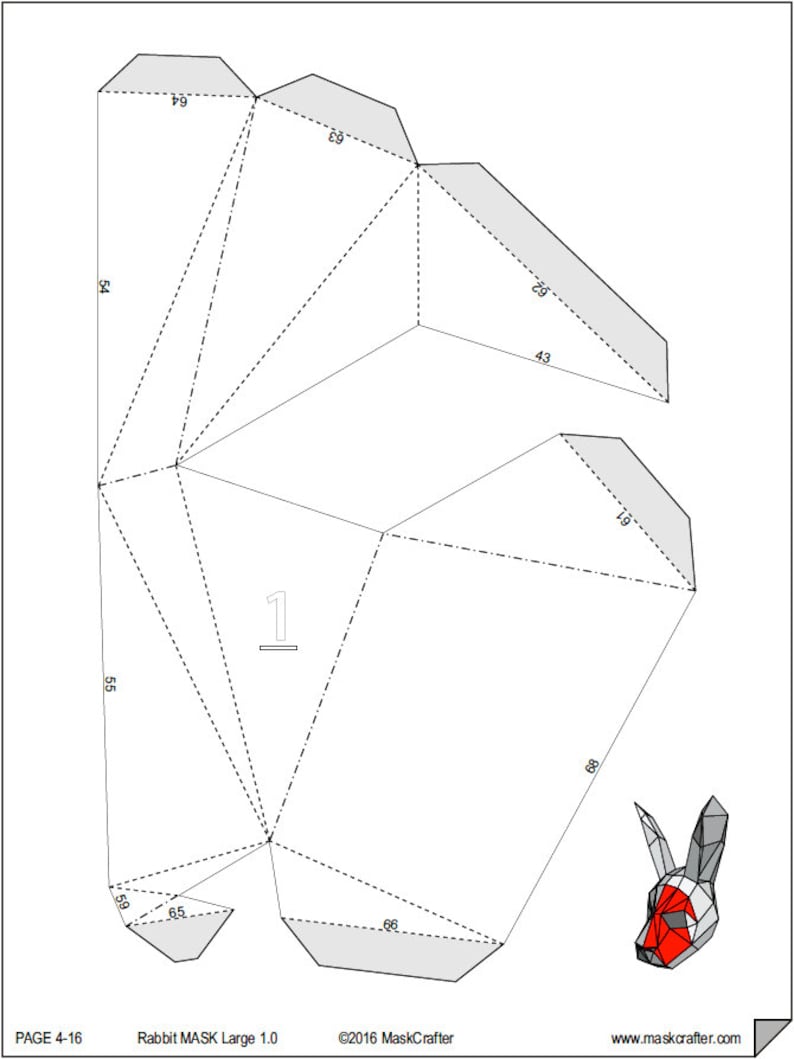 64
63
62
54
43
61
1
55
68
59
65
66
PAGE 4-16
Rabbit MASK Large 1.0
©2016 MaskCrafter
www.maskcrafter.com