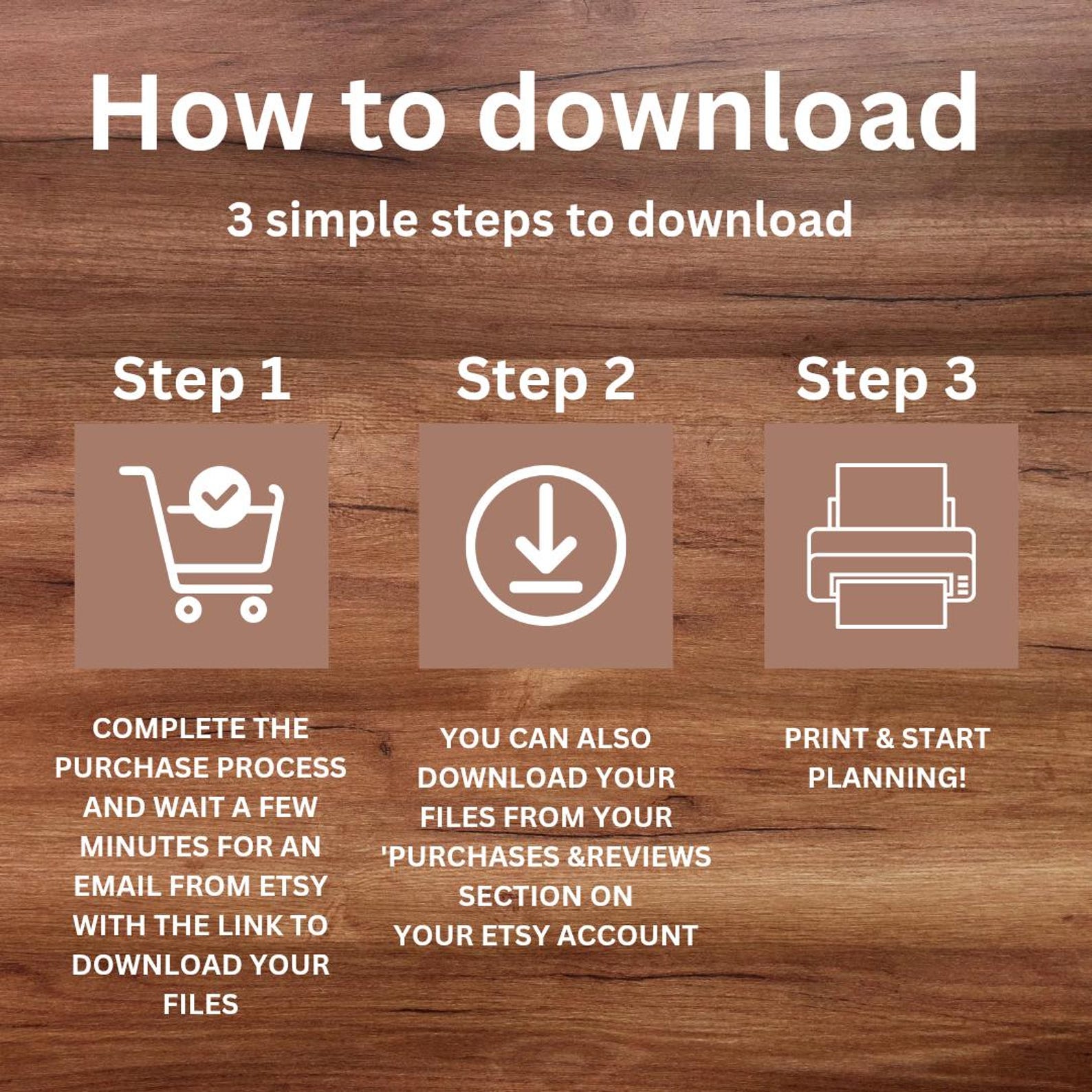 How to download

3 simple steps to download

Step 1

COMPLETE THE PURCHASE PROCESS AND WAIT A FEW MINUTES FOR AN EMAIL FROM ETSY WITH THE LINK TO DOWNLOAD YOUR FILES

Step 2

YOU CAN ALSO DOWNLOAD YOUR FILES FROM YOUR 'PURCHASES &REVIEWS SECTION ON YOUR ETSY ACCOUNT

Step 3

PRINT & START PLANNING!