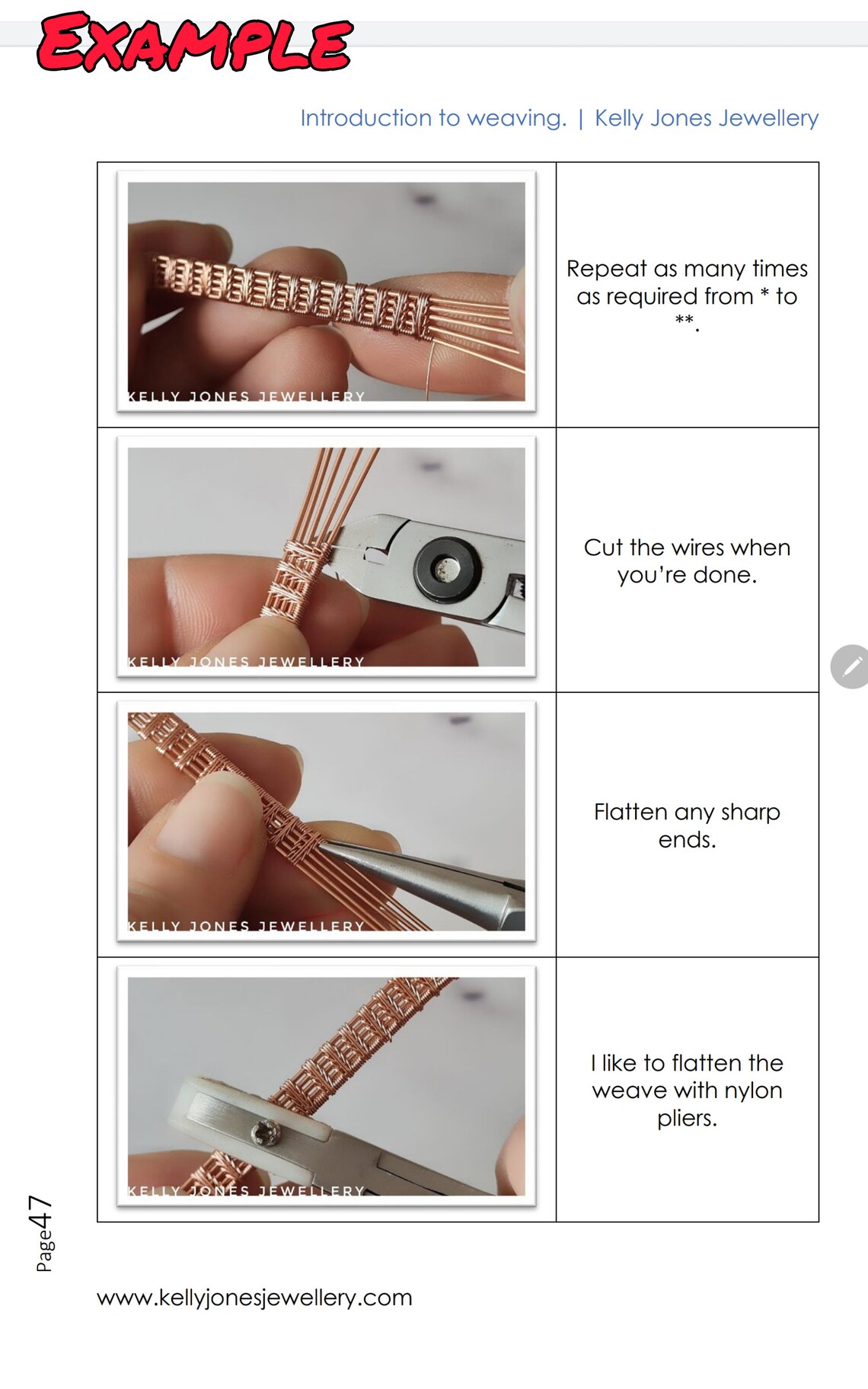 EXAMPLE

Introduction to weaving. | Kelly Jones Jewellery

| | |
|---|---|
| KELLY JONES JEWELLERY | Repeat as many times as required from * to **. |
| KELLY JONES JEWELLERY | Cut the wires when you're done. |
| KELLY JONES JEWELLERY | Flatten any sharp ends. |
| KELLY JONES JEWELLERY | I like to flatten the weave with nylon pliers. |

Page47

www.kellyjonesjewellery.com