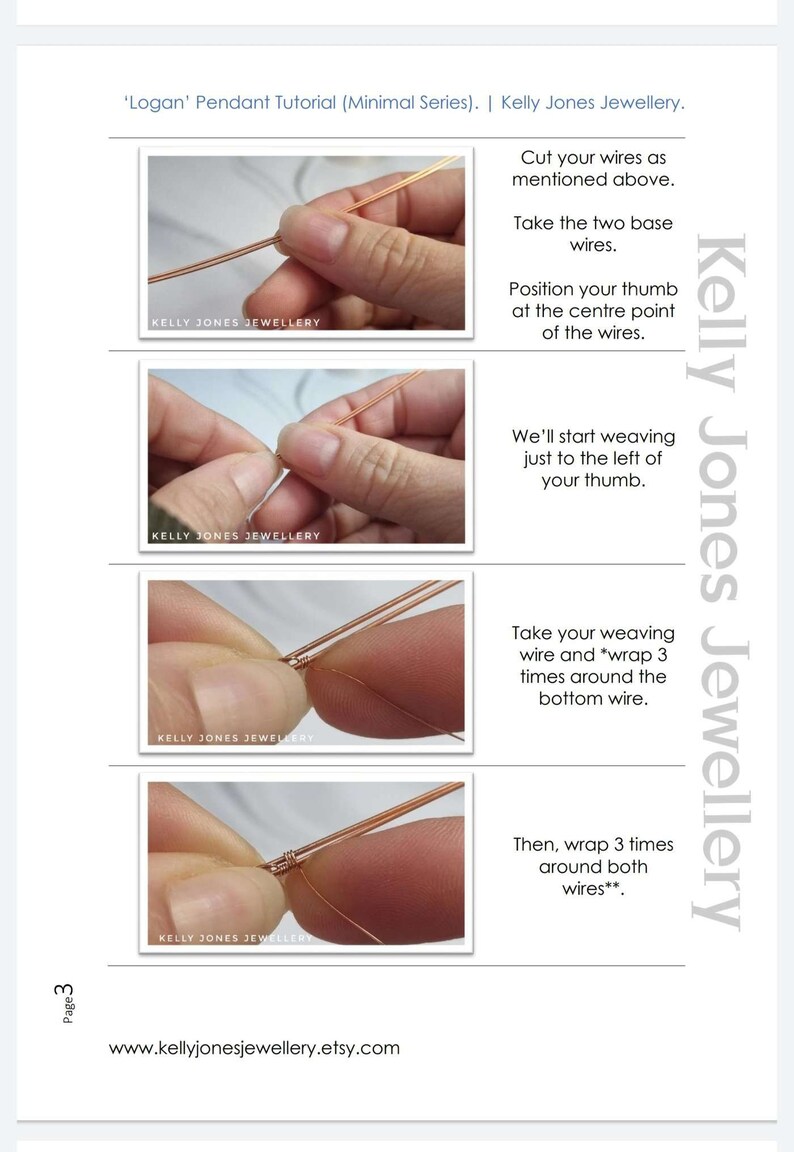 'Logan' Pendant Tutorial (Minimal Series). | Kelly Jones Jewellery.

KELLY JONES JEWELLERY

Cut your wires as mentioned above.

Take the two base wires.

Position your thumb at the centre point of the wires.

KELLY JONES JEWELLERY

We'll start weaving just to the left of your thumb.

KELLY JONES JEWELLERY

Take your weaving wire and *wrap 3 times around the bottom wire.

KELLY JONES JEWELLERY

Then, wrap 3 times around both wires**.

Kelly Jones Jewellery

Page 3

www.kellyjonesjewellery.etsy.com