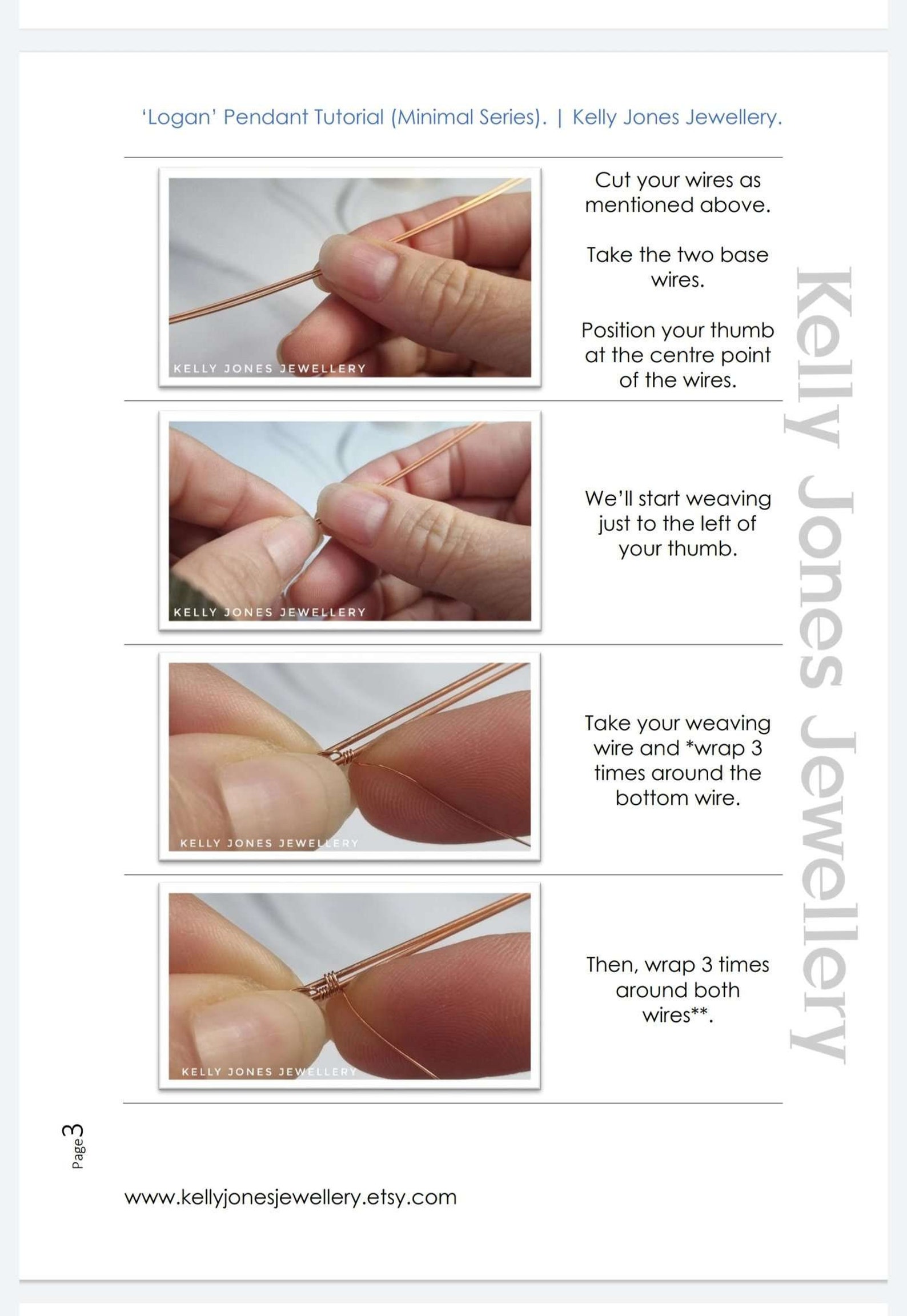 'Logan' Pendant Tutorial (Minimal Series). | Kelly Jones Jewellery.

KELLY JONES JEWELLERY

Cut your wires as mentioned above.

Take the two base wires.

Position your thumb at the centre point of the wires.

KELLY JONES JEWELLERY

We'll start weaving just to the left of your thumb.

KELLY JONES JEWELLERY

Take your weaving wire and *wrap 3 times around the bottom wire.

KELLY JONES JEWELLERY

Then, wrap 3 times around both wires**.

Kelly Jones Jewellery

Page 3

www.kellyjonesjewellery.etsy.com