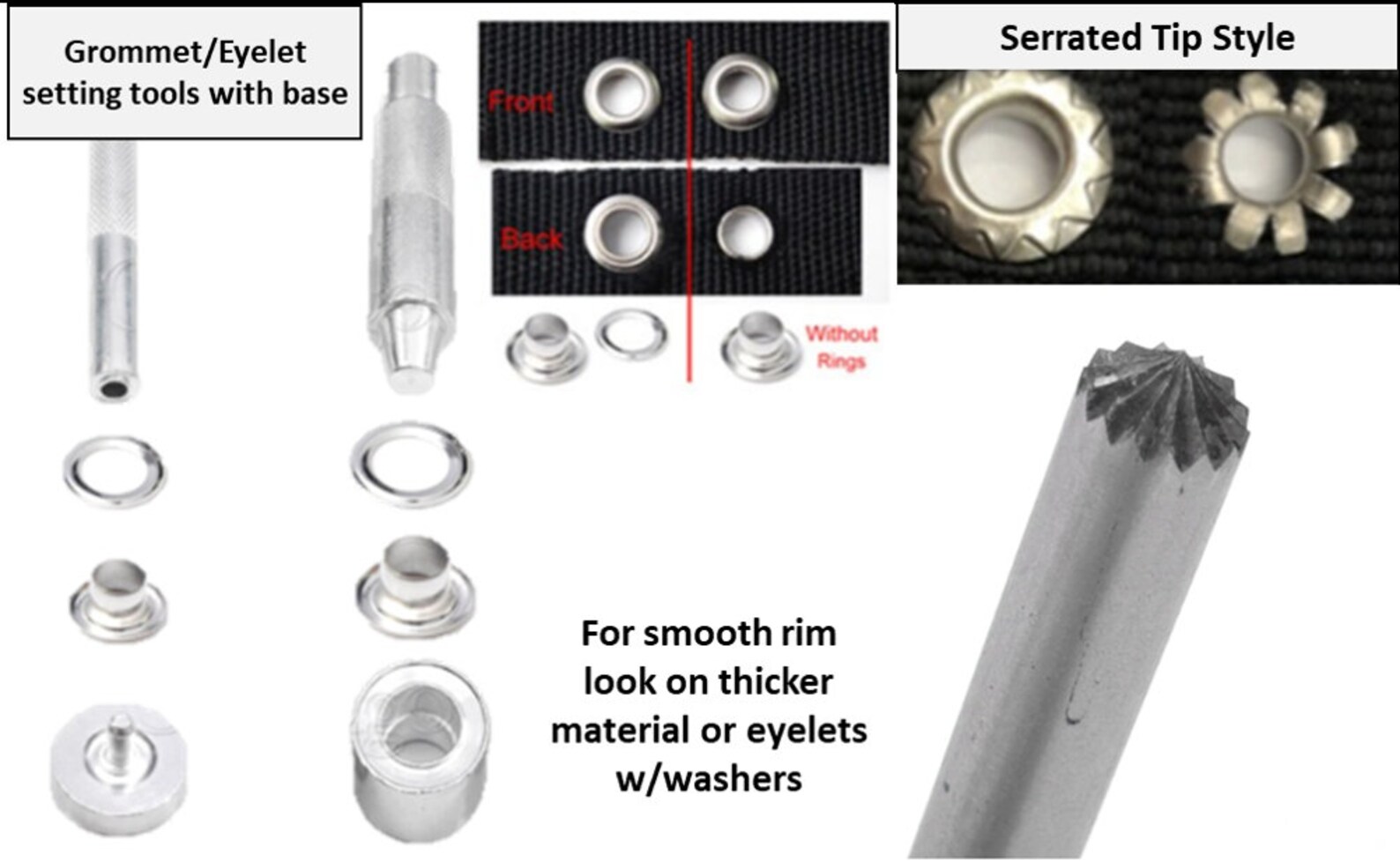 Grommet/Eyelet setting tools with base

Front

Back

Without Rings

Serrated Tip Style

For smooth rim look on thicker material or eyelets w/washers