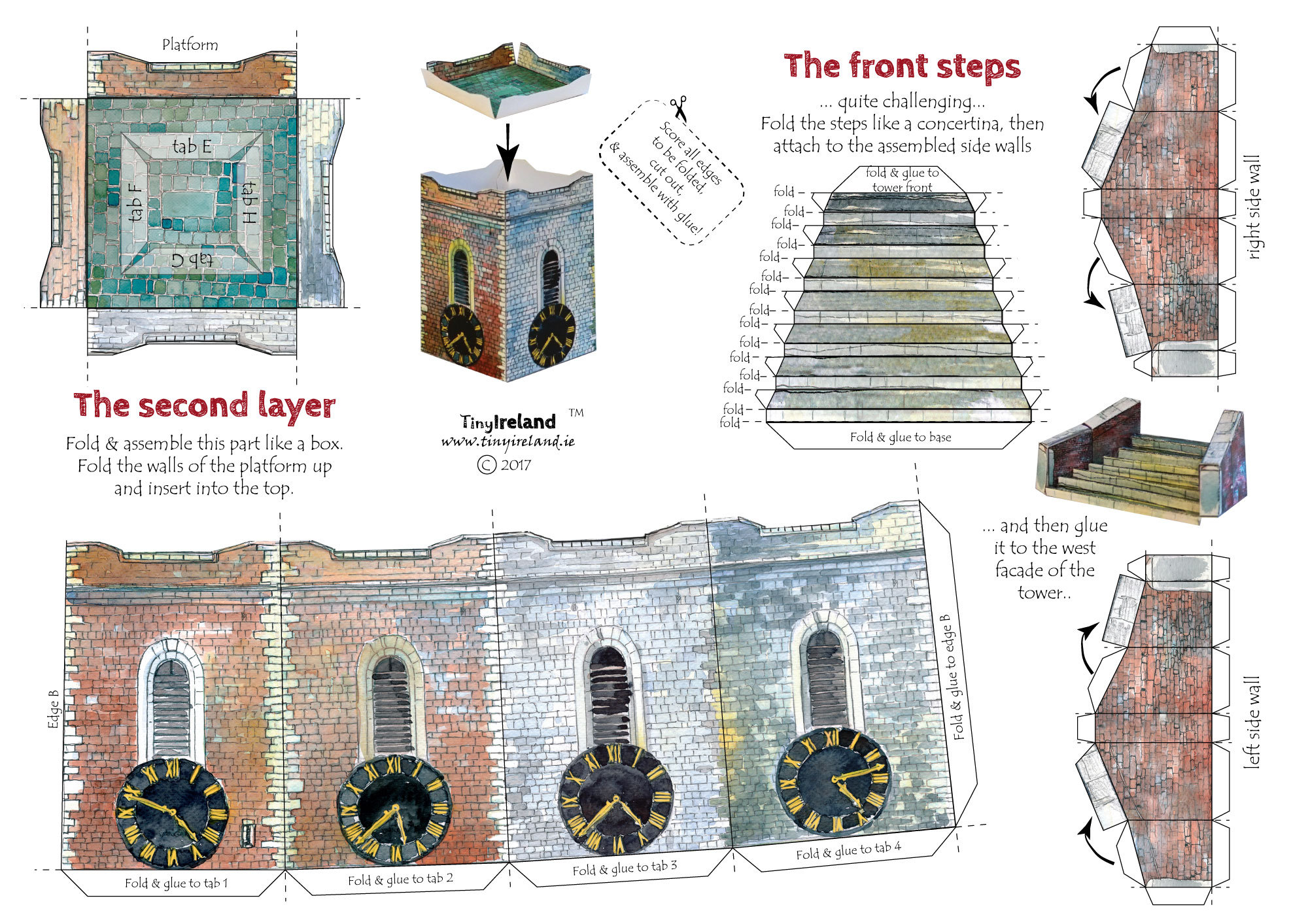 Platform

tab E

tab F

tab H

tab G

The second layer

Fold & assemble this part like a box. Fold the walls of the platform up and insert into the top.

Score all edges to be folded, cut out, & assemble with glue!

TinyIreland ™
www.tinyireland.ie
© 2017

The front steps

... quite challenging...
Fold the steps like a concertina, then attach to the assembled side walls

fold & glue to tower front

fold
fold
fold
fold
fold
fold
fold
fold
fold
fold
fold
fold
fold
fold
fold

Fold & glue to base

right side wall

... and then glue it to the west facade of the tower..

left side wall

Edge B

Fold & glue to edge B

Fold & glue to tab 1

Fold & glue to tab 2

Fold & glue to tab 3

Fold & glue to tab 4