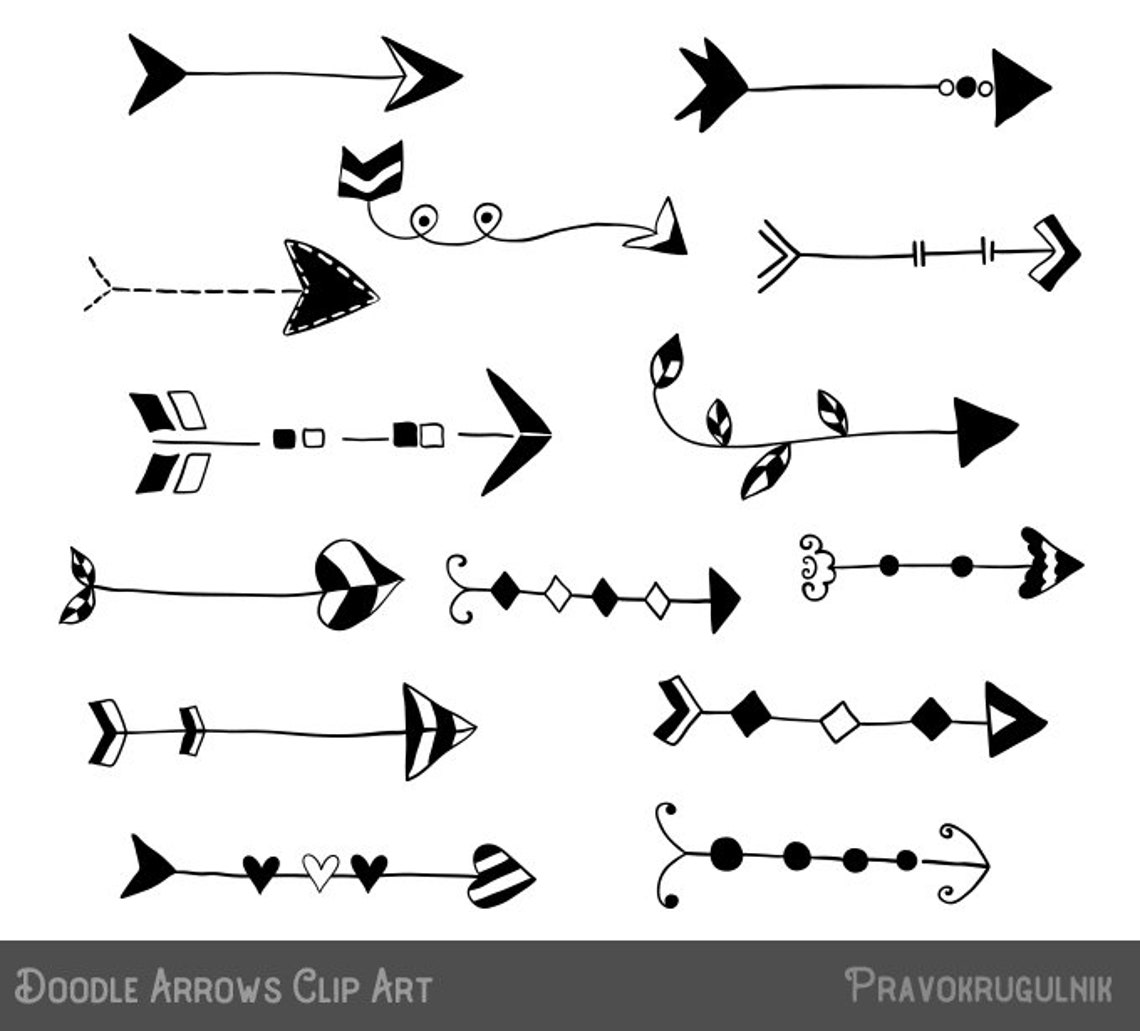 Doodle Arrows Clip Art

Pravokrugulnik