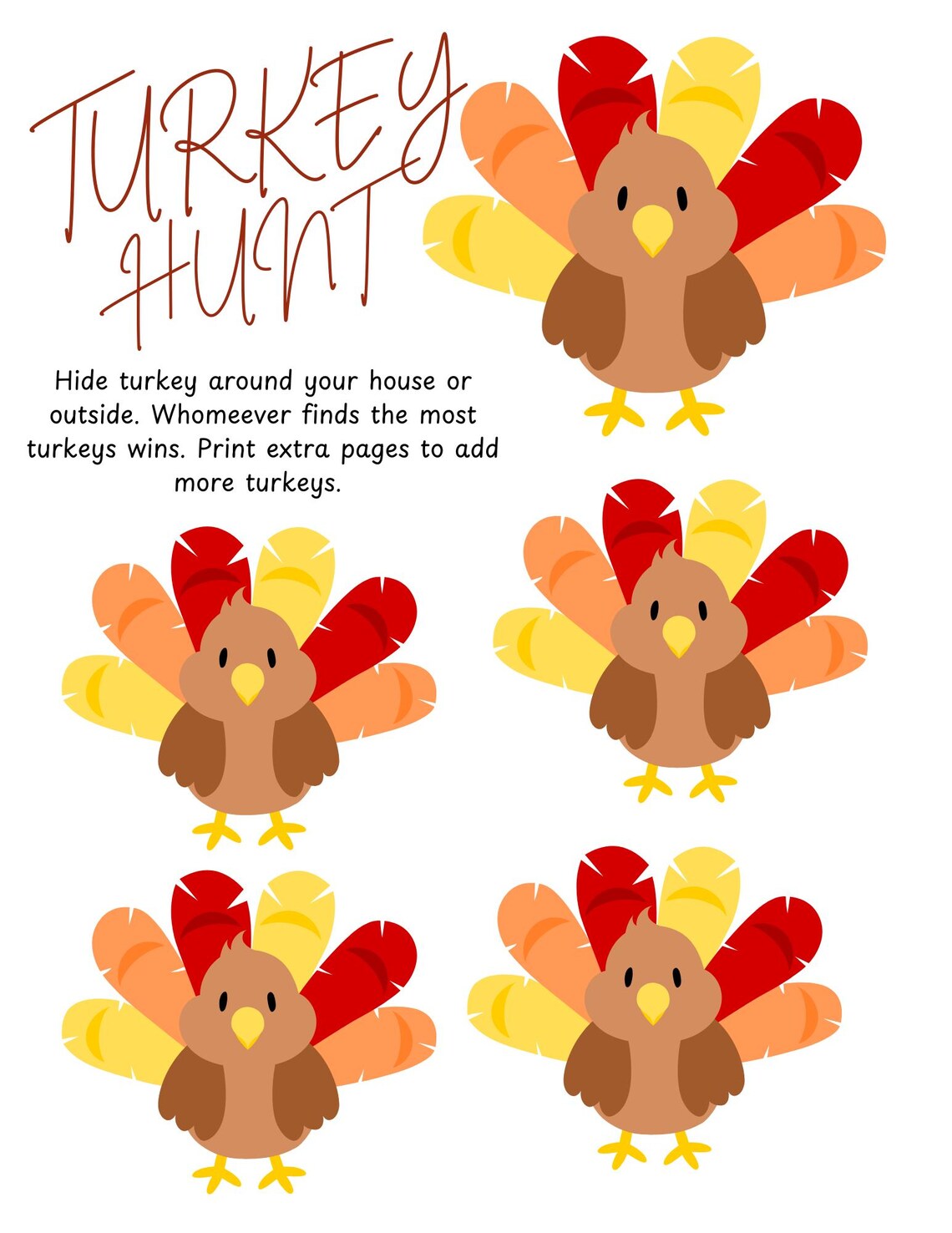 TURKEY HUNT

Hide turkey around your house or outside. Whomeever finds the most turkeys wins. Print extra pages to add more turkeys.