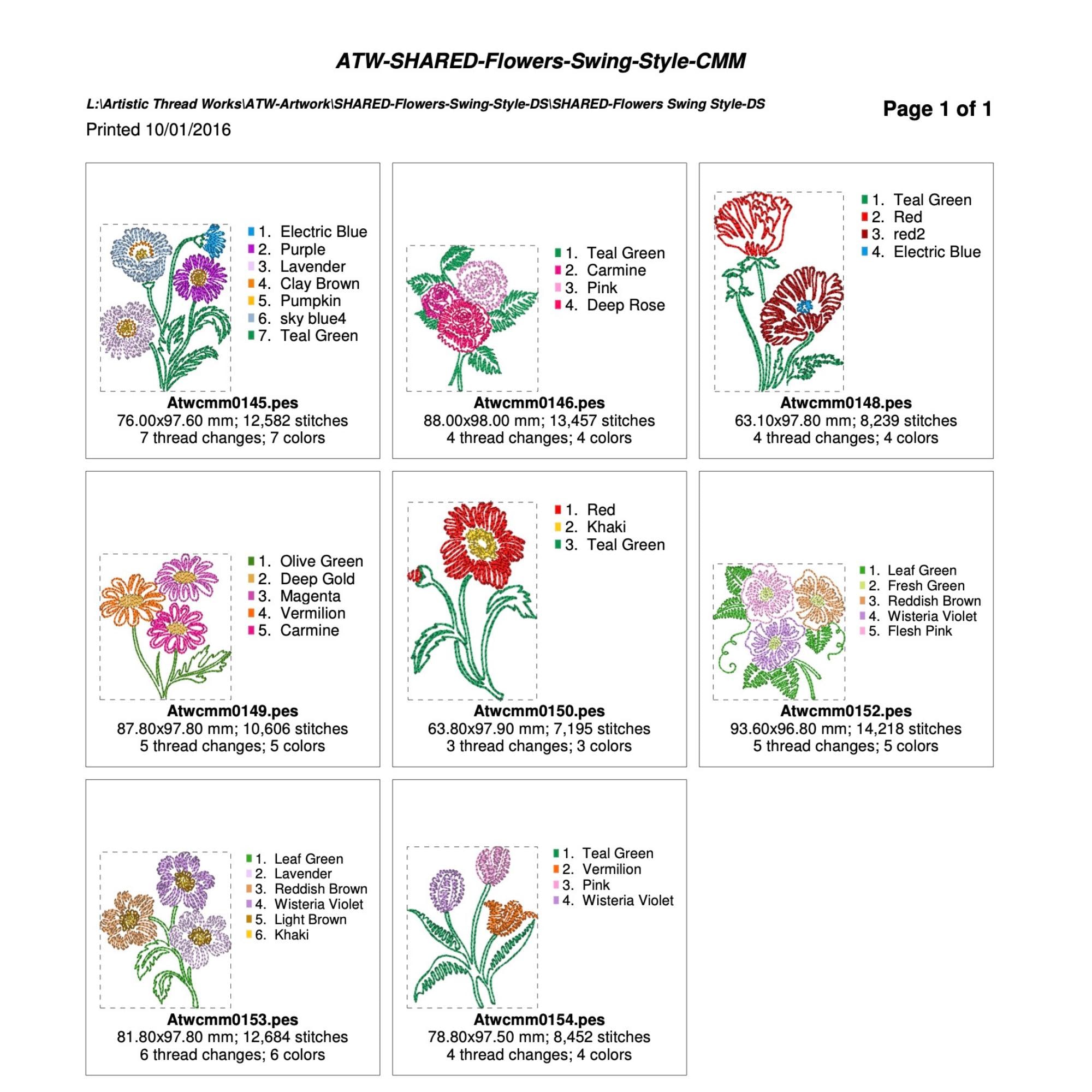 ATW-SHARED-Flowers-Swing-Style-CMM

L:\Artistic Thread Works\ATW-Artwork\SHARED-Flowers-Swing-Style-DS\SHARED-Flowers Swing Style-DS

Page 1 of 1

Printed 10/01/2016

1. Electric Blue
2. Purple
3. Lavender
4. Clay Brown
5. Pumpkin
6. sky blue4
7. Teal Green

Atwcmm0145.pes
76.00x97.60 mm; 12,582 stitches
7 thread changes; 7 colors

1. Teal Green
2. Carmine
3. Pink
4. Deep Rose

Atwcmm0146.pes
88.00x98.00 mm; 13,457 stitches
4 thread changes; 4 colors

1. Teal Green
2. Red
3. red2
4. Electric Blue

Atwcmm0148.pes
63.10x97.80 mm; 8,239 stitches
4 thread changes; 4 colors

1. Olive Green
2. Deep Gold
3. Magenta
4. Vermilion
5. Carmine

Atwcmm0149.pes
87.80x97.80 mm; 10,606 stitches
5 thread changes; 5 colors

1. Red
2. Khaki
3. Teal Green

Atwcmm0150.pes
63.80x97.90 mm; 7,195 stitches
3 thread changes; 3 colors

1. Leaf Green
2. Fresh Green
3. Reddish Brown
4. Wisteria Violet
5. Flesh Pink

Atwcmm0152.pes
93.60x96.80 mm; 14,218 stitches
5 thread changes; 5 colors

1. Leaf Green
2. Lavender
3. Reddish Brown
4. Wisteria Violet
5. Light Brown
6. Khaki

Atwcmm0153.pes
81.80x97.80 mm; 12,684 stitches
6 thread changes; 6 colors

1. Teal Green
2. Vermilion
3. Pink
4. Wisteria Violet

Atwcmm0154.pes
78.80x97.50 mm; 8,452 stitches
4 thread changes; 4 colors