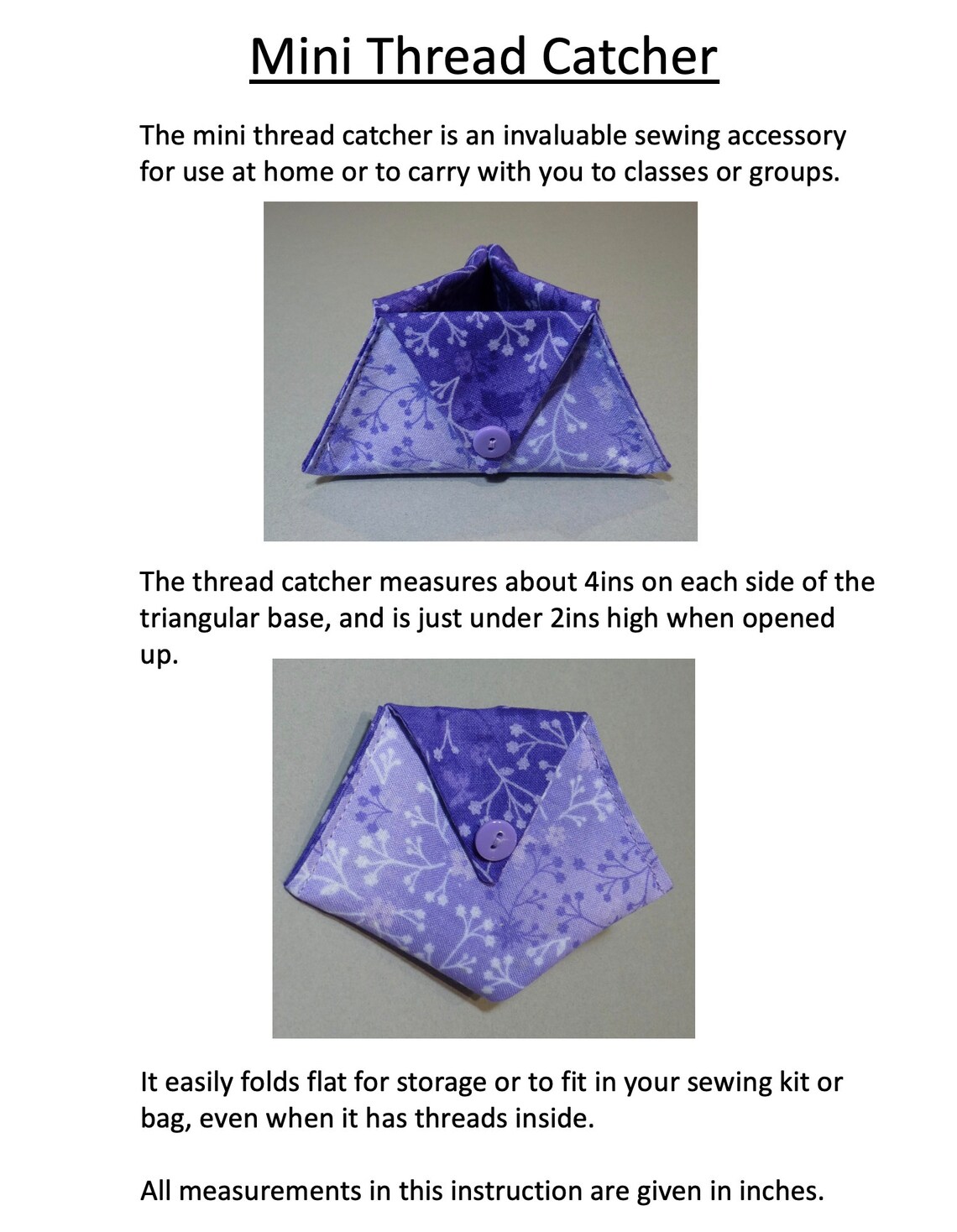 Mini Thread Catcher

The mini thread catcher is an invaluable sewing accessory for use at home or to carry with you to classes or groups.

The thread catcher measures about 4ins on each side of the triangular base, and is just under 2ins high when opened up.

It easily folds flat for storage or to fit in your sewing kit or bag, even when it has threads inside.

All measurements in this instruction are given in inches.