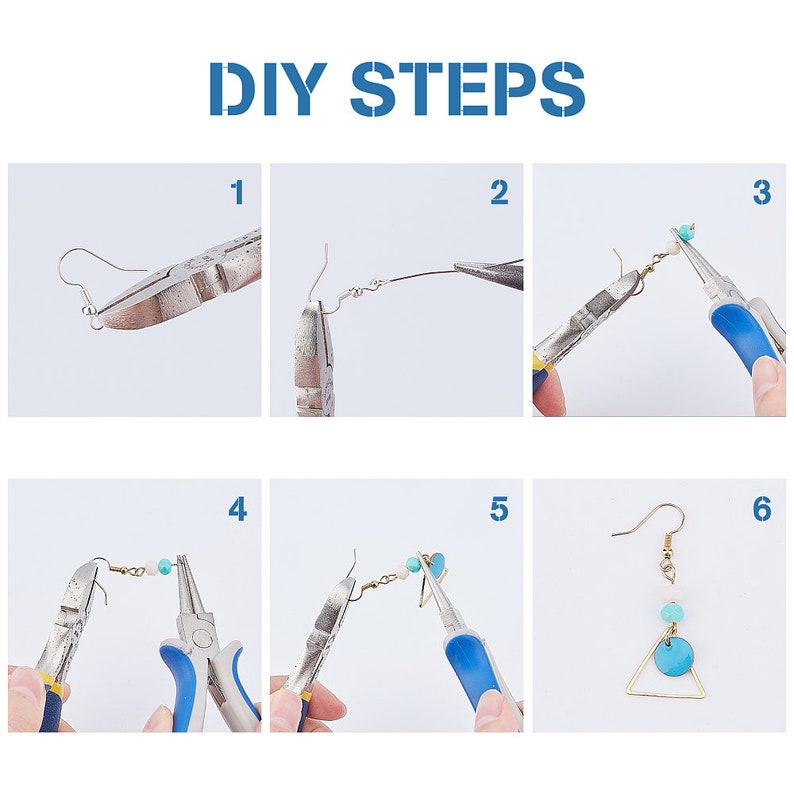 DIY STEPS

1

2

3

4

5

6