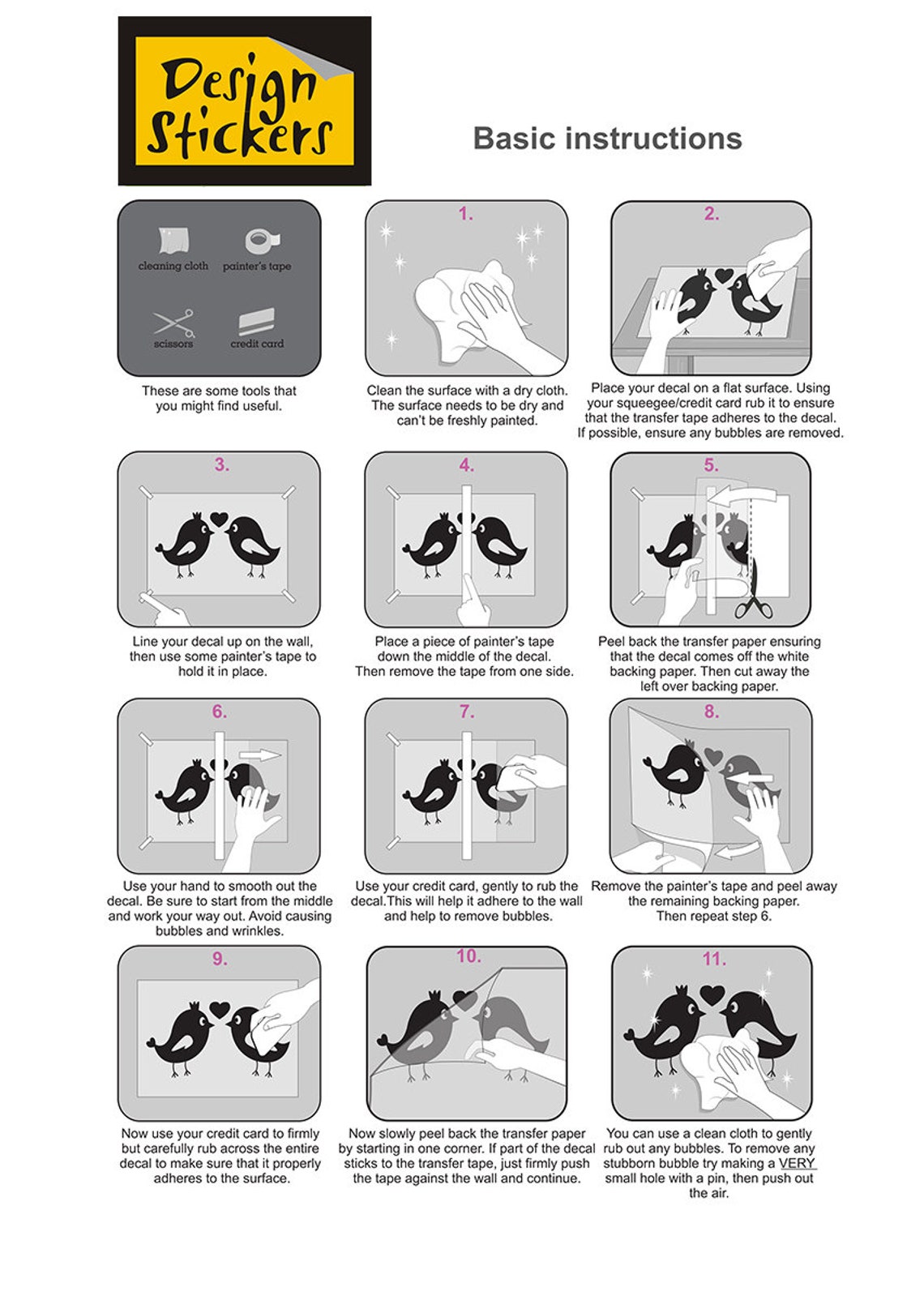 Design Stickers

Basic instructions

cleaning cloth
painter's tape
scissors
credit card

These are some tools that you might find useful.

1.

Clean the surface with a dry cloth. The surface needs to be dry and can't be freshly painted.

2.

Place your decal on a flat surface. Using your squeegee/credit card rub it to ensure that the transfer tape adheres to the decal. If possible, ensure any bubbles are removed.

3.

Line your decal up on the wall, then use some painter's tape to hold it in place.

4.

Place a piece of painter's tape down the middle of the decal. Then remove the tape from one side.

5.

Peel back the transfer paper ensuring that the decal comes off the white backing paper. Then cut away the left over backing paper.

6.

Use your hand to smooth out the decal. Be sure to start from the middle and work your way out. Avoid causing bubbles and wrinkles.

7.

Use your credit card, gently to rub the decal.This will help it adhere to the wall and help to remove bubbles.

8.

Remove the painter's tape and peel away the remaining backing paper. Then repeat step 6.

9.

Now use your credit card to firmly but carefully rub across the entire decal to make sure that it properly adheres to the surface.

10.

Now slowly peel back the transfer paper by starting in one corner. If part of the decal sticks to the transfer tape, just firmly push the tape against the wall and continue.

11.

You can use a clean cloth to gently rub out any bubbles. To remove any stubborn bubble try making a VERY small hole with a pin, then push out the air.