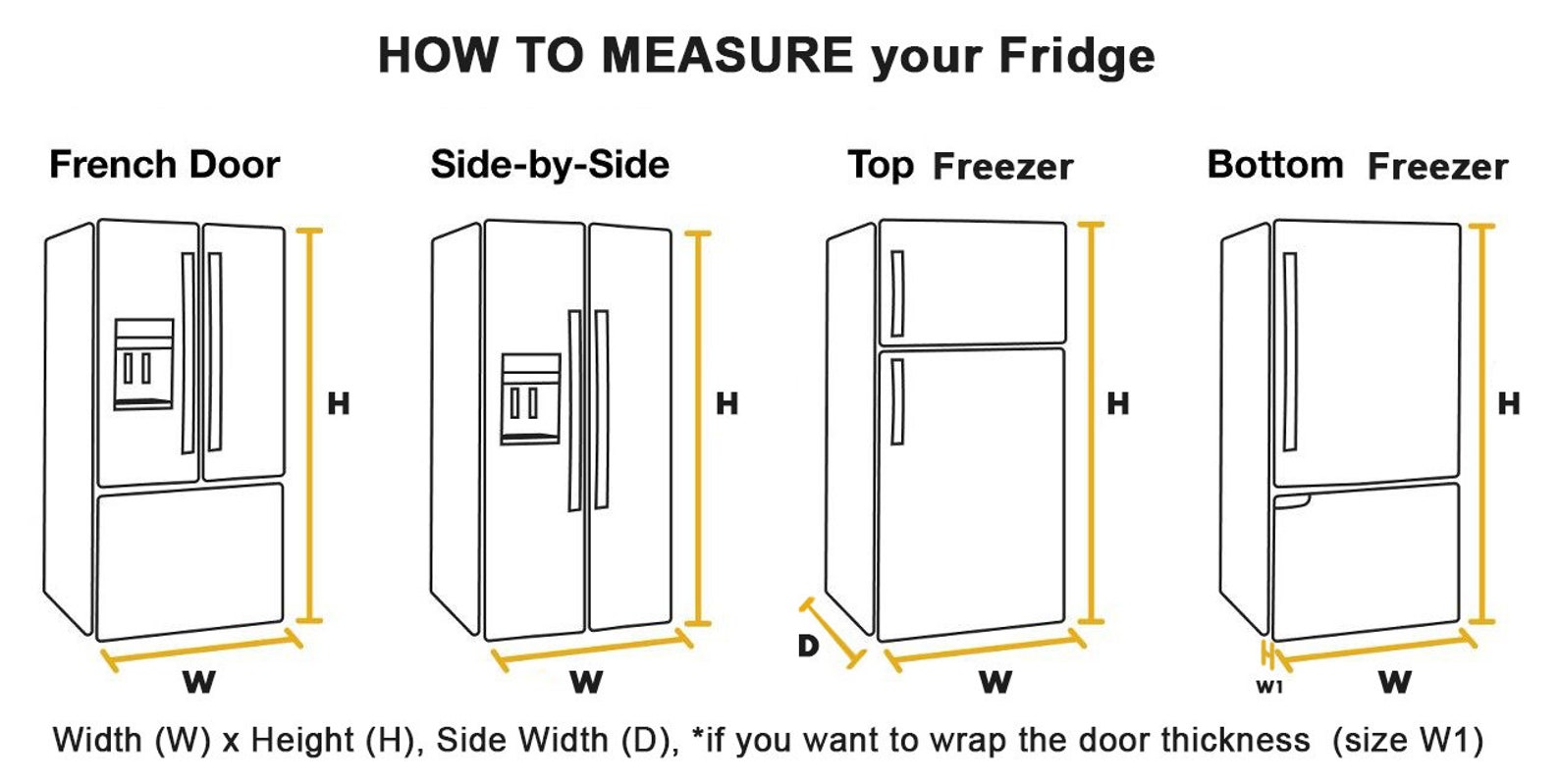 HOW TO MEASURE your Fridge

French Door

H

W

Side-by-Side

H

W

Top Freezer

H

D

W

Bottom Freezer

H

W1

W

Width (W) x Height (H), Side Width (D), *if you want to wrap the door thickness (size W1)